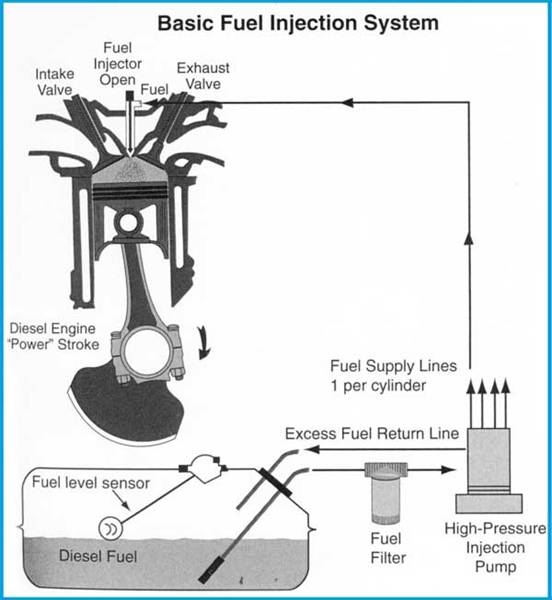 Basic Fuel Injection System

Intake Valve

Fuel Injector Open

Fuel

Exhaust Valve

Diesel Engine "Power" Stroke

Fuel Supply Lines 1 per cylinder

Excess Fuel Return Line

Fuel level sensor

Diesel Fuel

Fuel Filter

High-Pressure Injection Pump