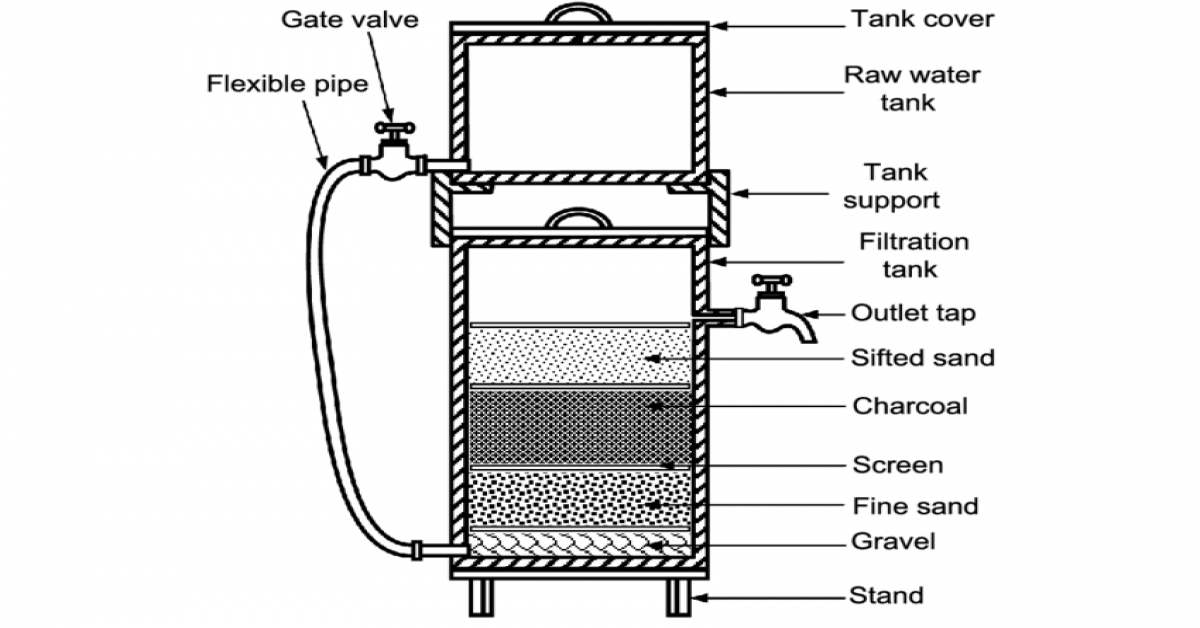 Gate valve
Flexible pipe
Tank cover
Raw water tank
Tank support
Filtration tank
Outlet tap
Sifted sand
Charcoal
Screen
Fine sand
Gravel
Stand