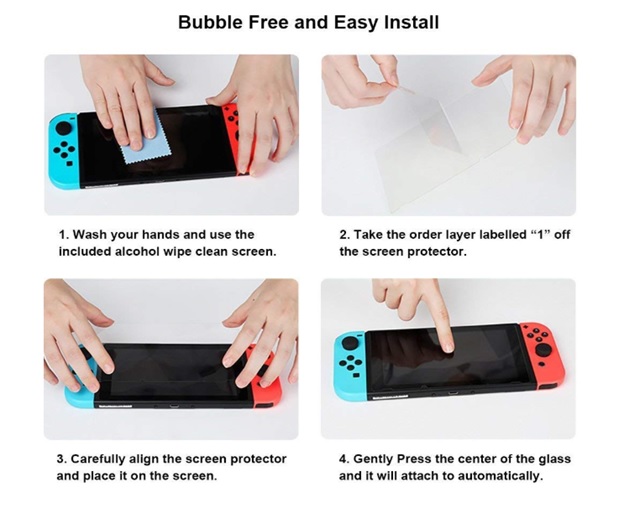 Bubble Free and Easy Install

1. Wash your hands and use the included alcohol wipe clean screen.

2. Take the order layer labelled “1” off the screen protector.

3. Carefully align the screen protector and place it on the screen.

4. Gently Press the center of the glass and it will attach to automatically.