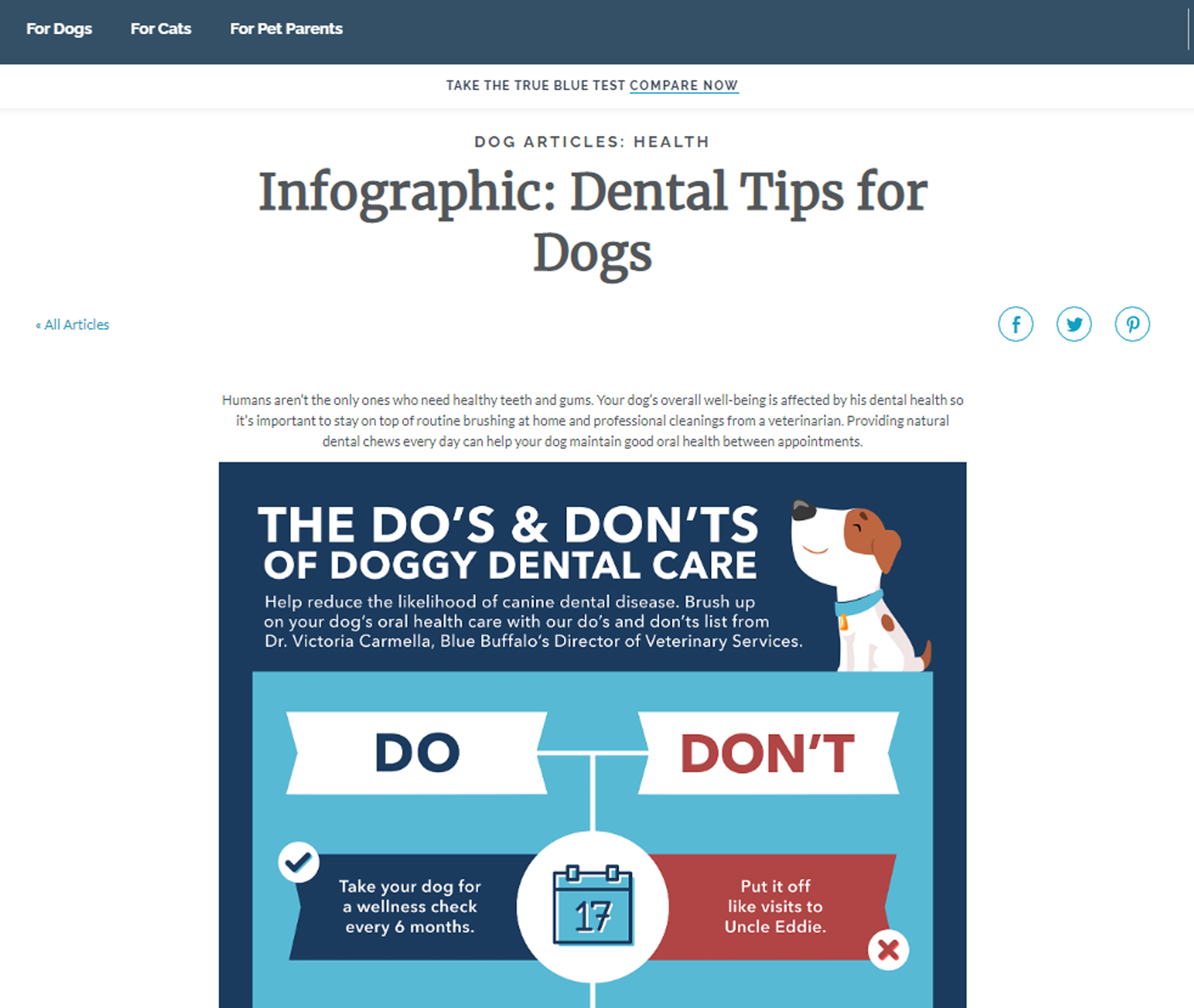 For Dogs For Cats For Pet Parents

TAKE THE TRUE BLUE TEST COMPARE NOW

DOG ARTICLES: HEALTH

Infographic: Dental Tips for Dogs

« All Articles

Humans aren't the only ones who need healthy teeth and gums. Your dog's overall well-being is affected by his dental health so it's important to stay on top of routine brushing at home and professional cleanings from a veterinarian. Providing natural dental chews every day can help your dog maintain good oral health between appointments.

THE DO'S & DON'TS OF DOGGY DENTAL CARE

Help reduce the likelihood of canine dental disease. Brush up on your dog's oral health care with our do's and don'ts list from Dr. Victoria Carmella, Blue Buffalo's Director of Veterinary Services.

DO

DON'T

Take your dog for a wellness check every 6 months.

17

Put it off like visits to Uncle Eddie.