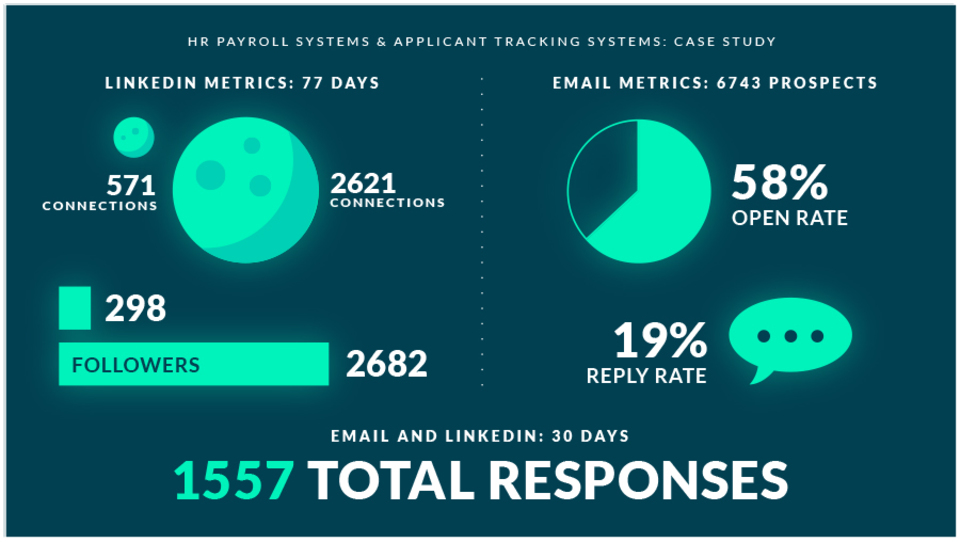 HR PAYROLL SYSTEMS & APPLICANT TRACKING SYSTEMS: CASE STUDY

LINKEDIN METRICS: 77 DAYS

571
CONNECTIONS

2621
CONNECTIONS

298

FOLLOWERS

2682

EMAIL METRICS: 6743 PROSPECTS

58%
OPEN RATE

19%
REPLY RATE

EMAIL AND LINKEDIN: 30 DAYS

1557 TOTAL RESPONSES