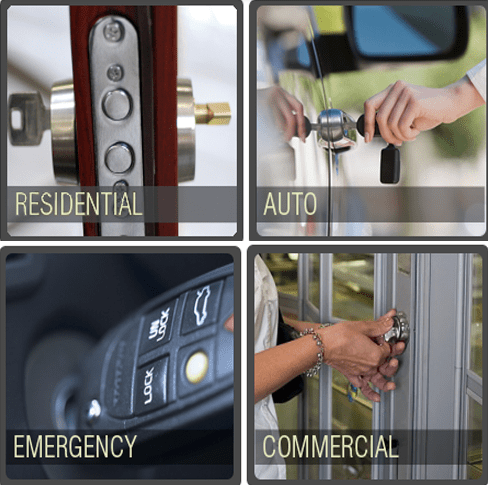 RESIDENTIAL

AUTO

UN LOCK

LOCK

EMERGENCY

COMMERCIAL