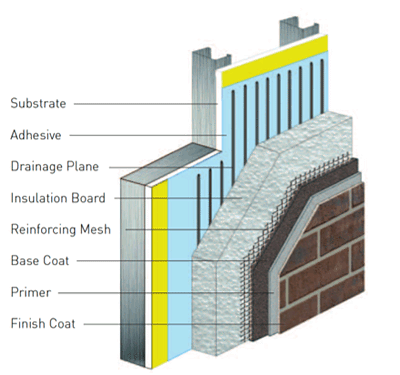 Substrate
Adhesive
Drainage Plane
Insulation Board
Reinforcing Mesh
Base Coat
Primer
Finish Coat