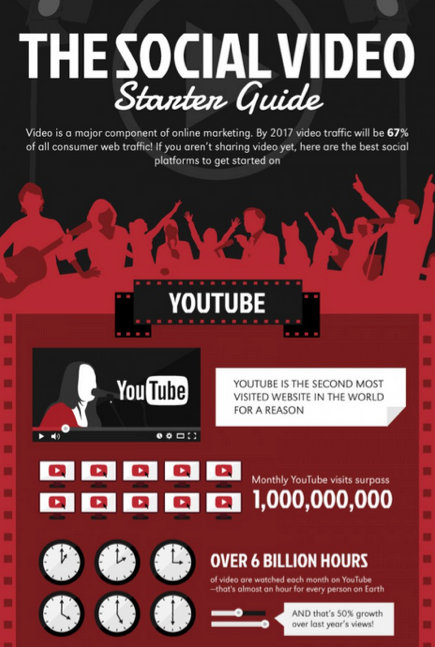 THE SOCIAL VIDEO
Starter Guide

Video is a major component of online marketing. By 2017 video traffic will be 67% of all consumer web traffic! If you aren't sharing video yet, here are the best social platforms to get started on

YOUTUBE

YouTube

YOUTUBE IS THE SECOND MOST VISITED WEBSITE IN THE WORLD FOR A REASON

Monthly YouTube visits surpass
1,000,000,000

OVER 6 BILLION HOURS
of video are watched each month on YouTube —that's almost an hour for every person on Earth

AND that's 50% growth over last year's views!