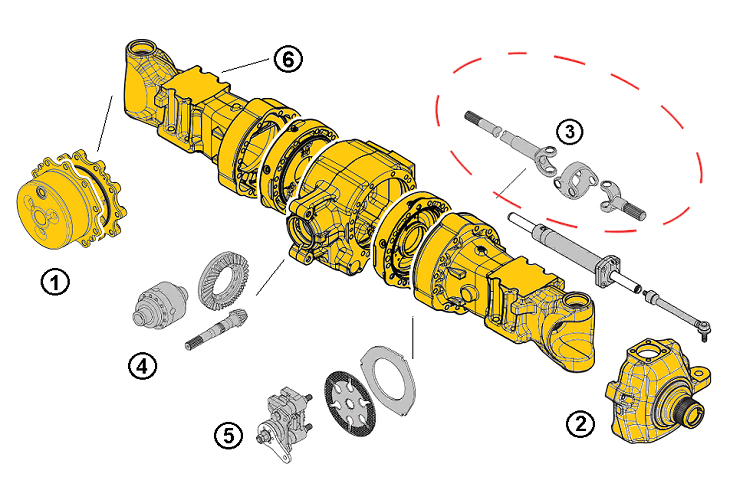 6
3
1
4
5
2