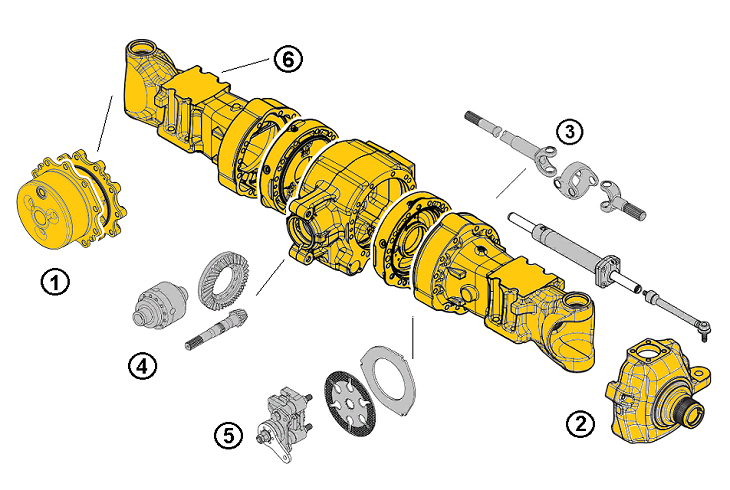 6
3
1
4
5
2