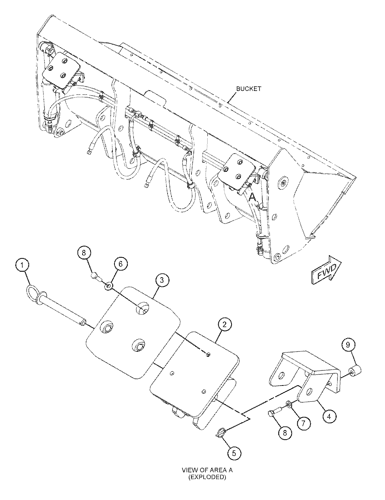 BUCKET

A

FWD

1

8

6

3

2

9

4

7

8

5

VIEW OF AREA A
(EXPLODED)