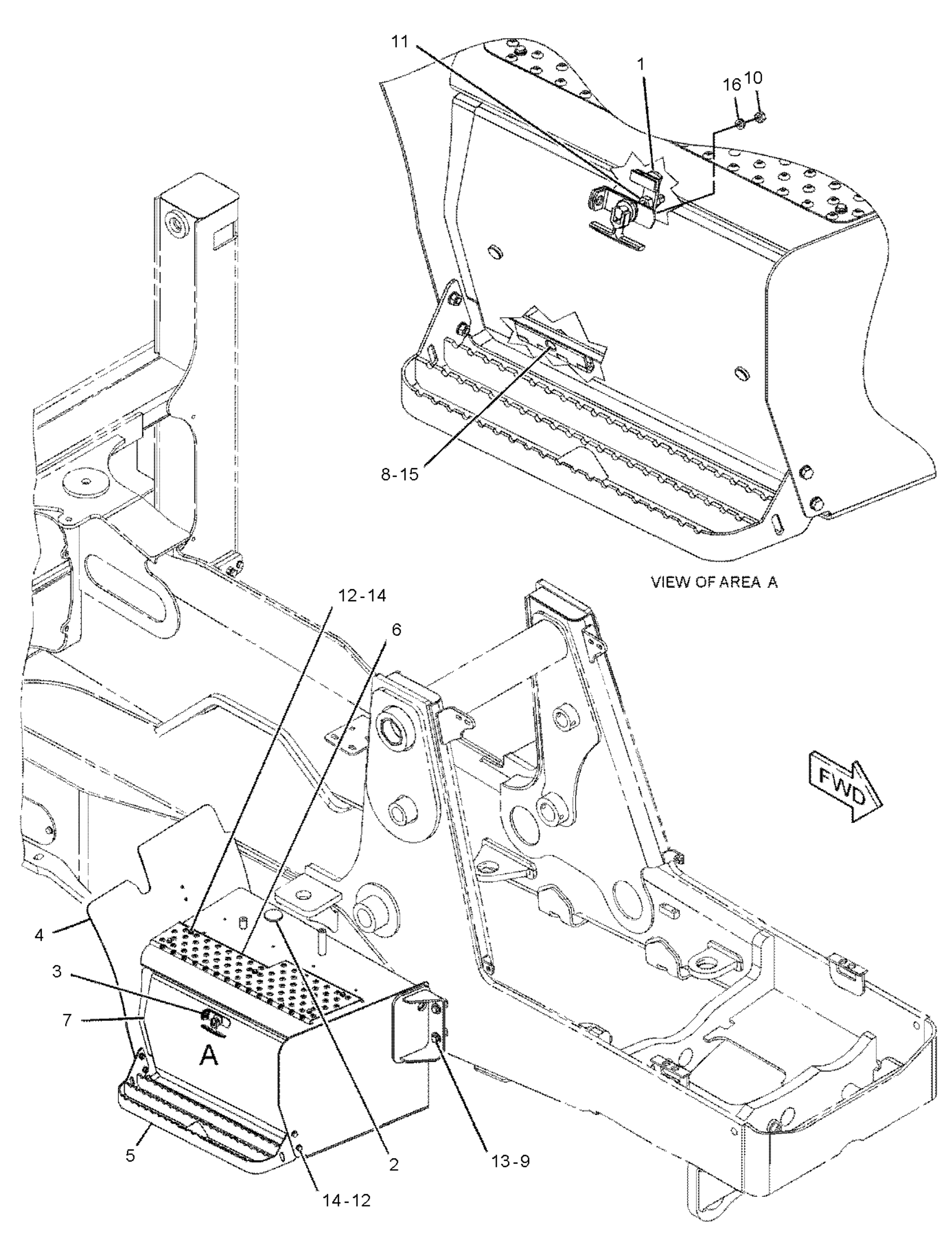 11
1
16
10
8-15
VIEW OF AREA A
12-14
6
FWD
4
3
7
A
5
2
13-9
14-12