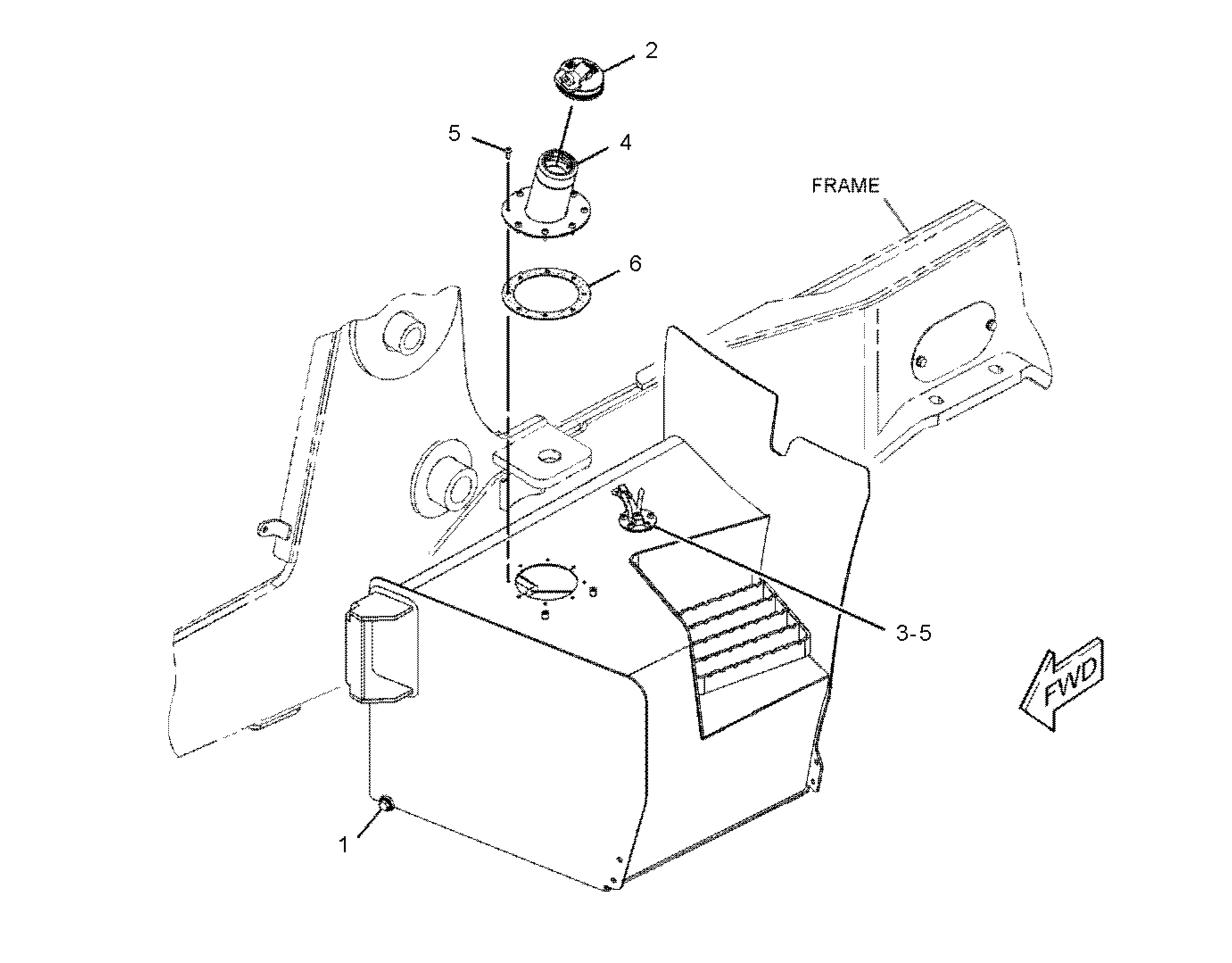 2
5
4
FRAME
6
3-5
FWD
1