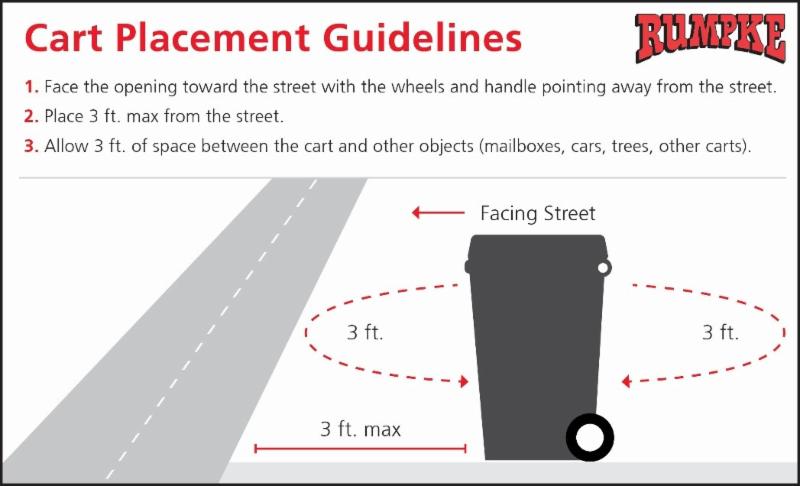 Cart Placement Guidelines

RUMPKE

1. Face the opening toward the street with the wheels and handle pointing away from the street.

2. Place 3 ft. max from the street.

3. Allow 3 ft. of space between the cart and other objects (mailboxes, cars, trees, other carts).

Facing Street

3 ft.

3 ft.

3 ft. max