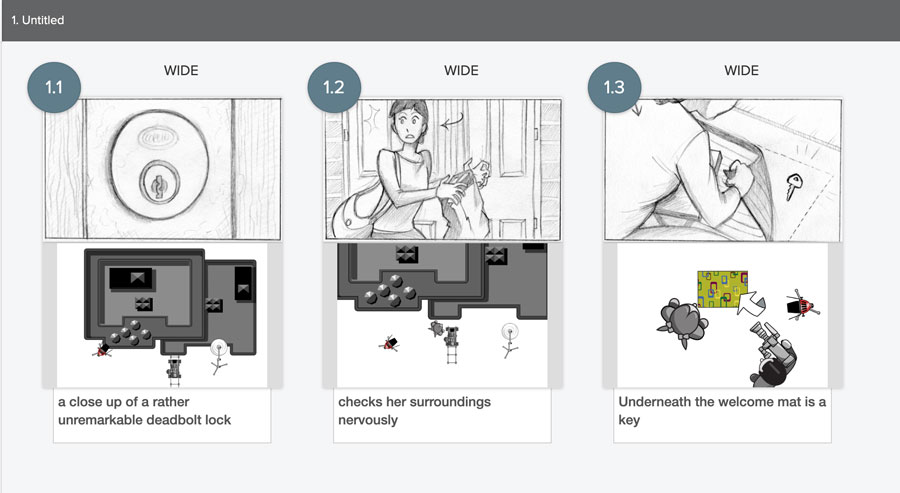 1. Untitled

1.1
WIDE
a close up of a rather unremarkable deadbolt lock

1.2
WIDE
checks her surroundings nervously

1.3
WIDE
Underneath the welcome mat is a key