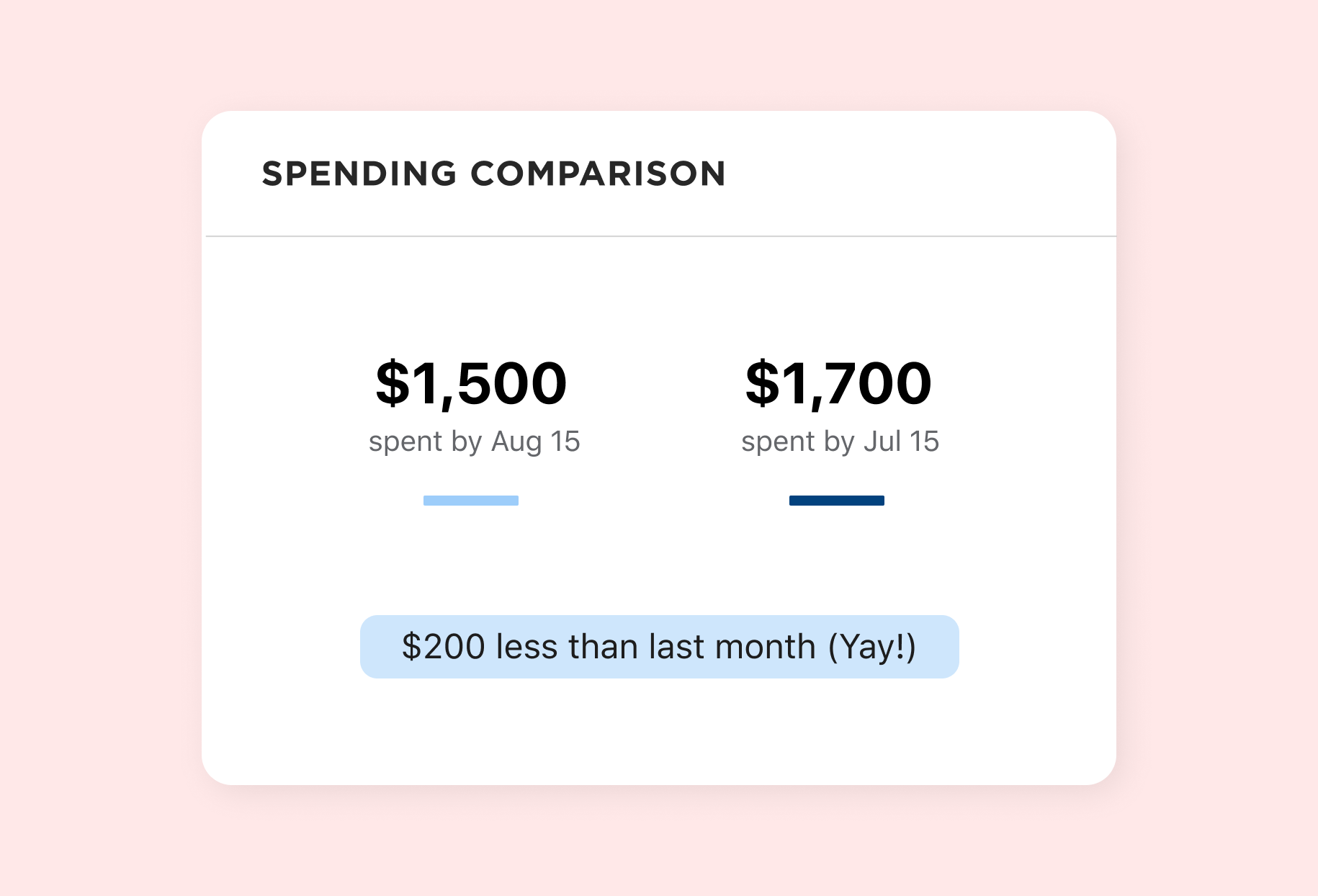 SPENDING COMPARISON

\$1,500
spent by Aug 15

\$1,700
spent by Jul 15

\$200 less than last month (Yay!)