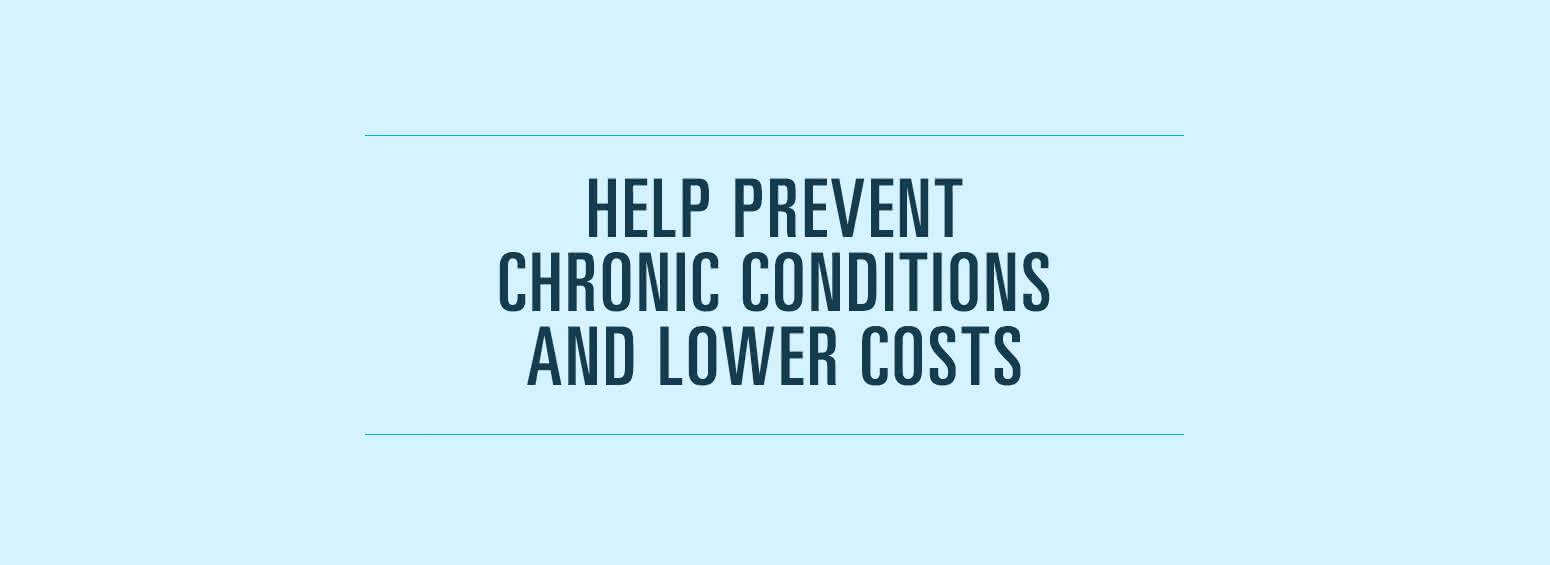 HELP PREVENT CHRONIC CONDITIONS AND LOWER COSTS