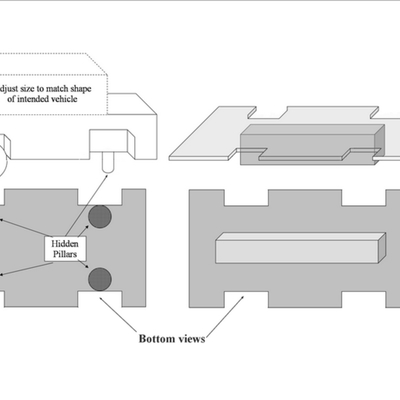 djust size to match shape of intended vehicle

Hidden Pillars

Bottom views