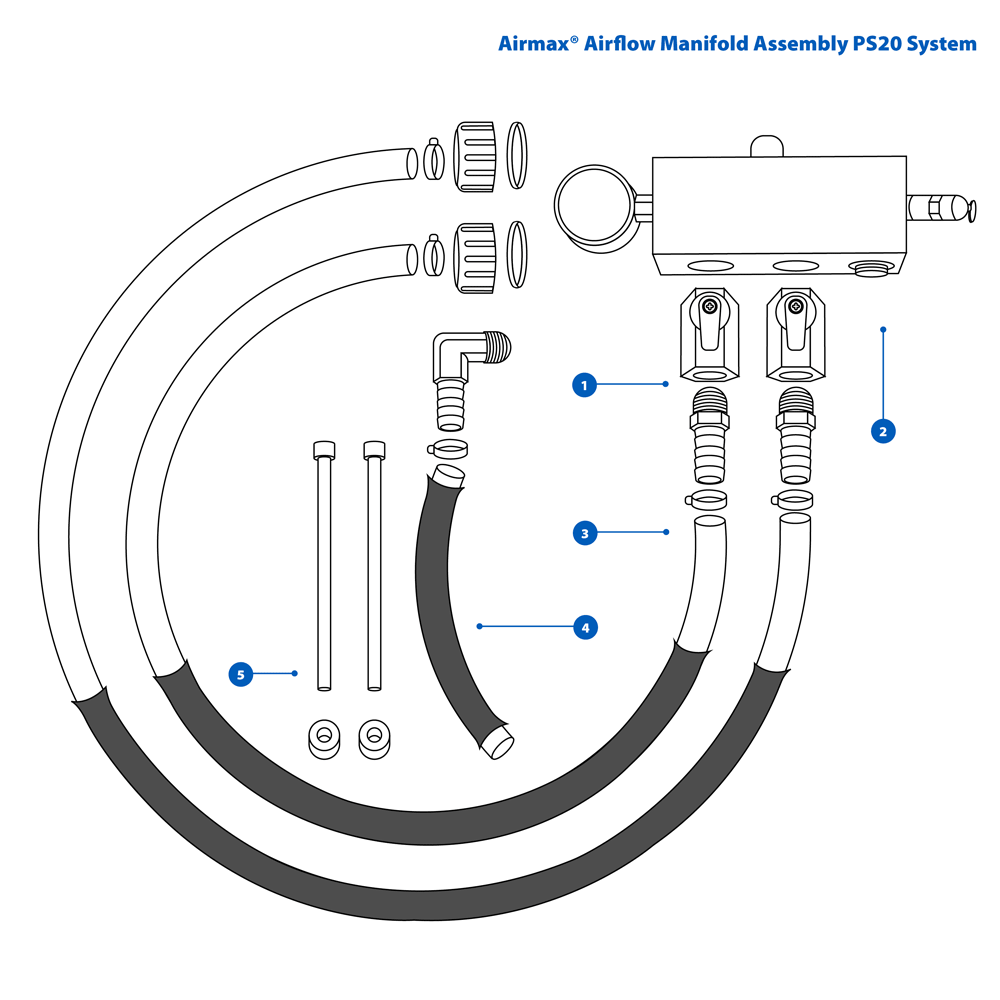 Airmax® Airflow Manifold Assembly PS20 System

1

2

3

4

5