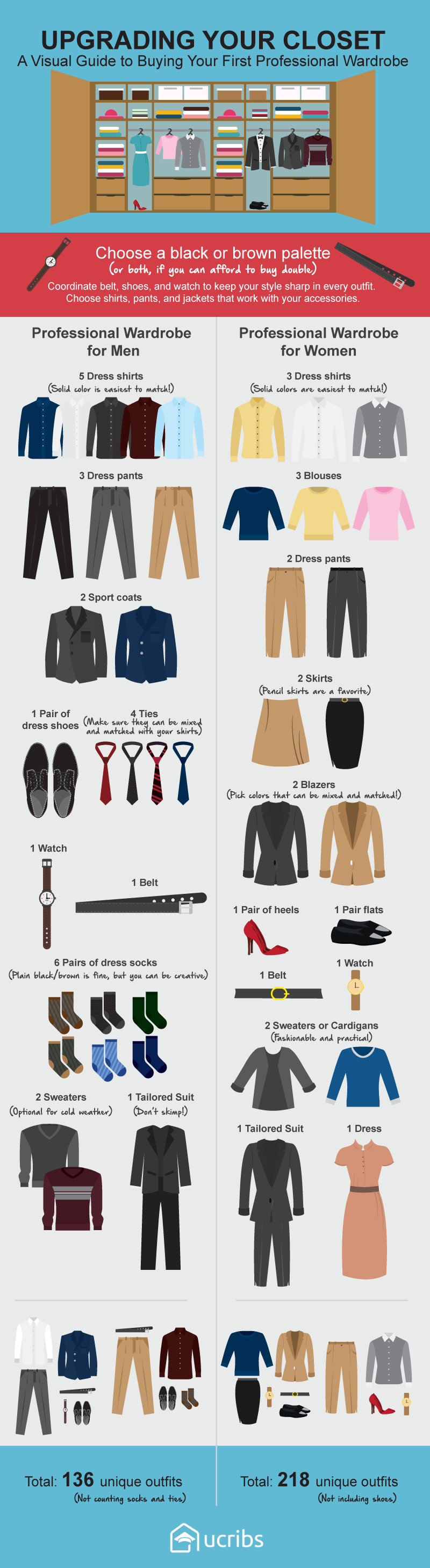 UPGRADING YOUR CLOSET
A Visual Guide to Buying Your First Professional Wardrobe

Choose a black or brown palette
(or both, if you can afford to buy double)
Coordinate belt, shoes, and watch to keep your style sharp in every outfit. Choose shirts, pants, and jackets that work with your accessories.

Professional Wardrobe for Men

5 Dress shirts
(Solid color is easiest to match!)

3 Dress pants

2 Sport coats

1 Pair of dress shoes

4 Ties
(Make sure they can be mixed and matched with your shirts)

1 Watch

1 Belt

6 Pairs of dress socks
(Plain black/brown is fine, but you can be creative)

2 Sweaters
(Optional for cold weather)

1 Tailored Suit
(Don't skimp!)

Total: 136 unique outfits
(Not counting socks and ties)

Professional Wardrobe for Women

3 Dress shirts
(Solid colors are easiest to match!)

3 Blouses

2 Dress pants

2 Skirts
(Pencil skirts are a favorite)

2 Blazers
(Pick colors that can be mixed and matched!)

1 Pair of heels

1 Pair flats

1 Belt

1 Watch

2 Sweaters or Cardigans
(Fashionable and practical)

1 Tailored Suit

1 Dress

Total: 218 unique outfits
(Not including shoes)

ucribs