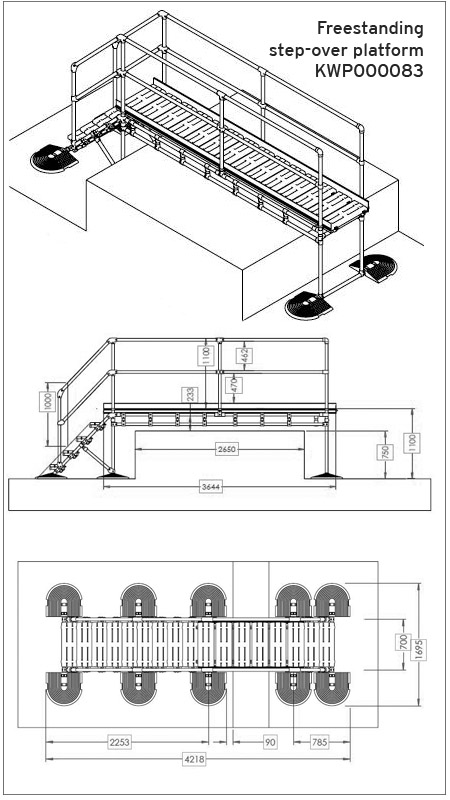 Freestanding step-over platform KWP000083

1100
462
470
1000
233
2650
750
1100
3644

700
1695
2253
90
785
4218