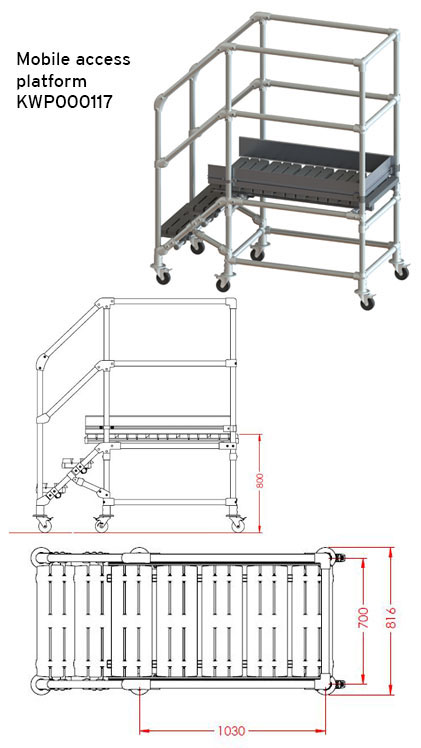 Mobile access platform KWP000117

800

700

816

1030