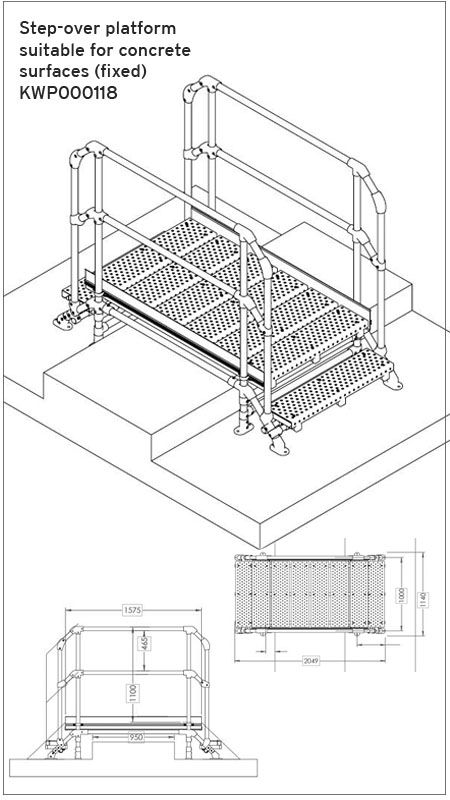 Step-over platform suitable for concrete surfaces (fixed) KWP000118

1000
1140
2049

1575
465
1100
950