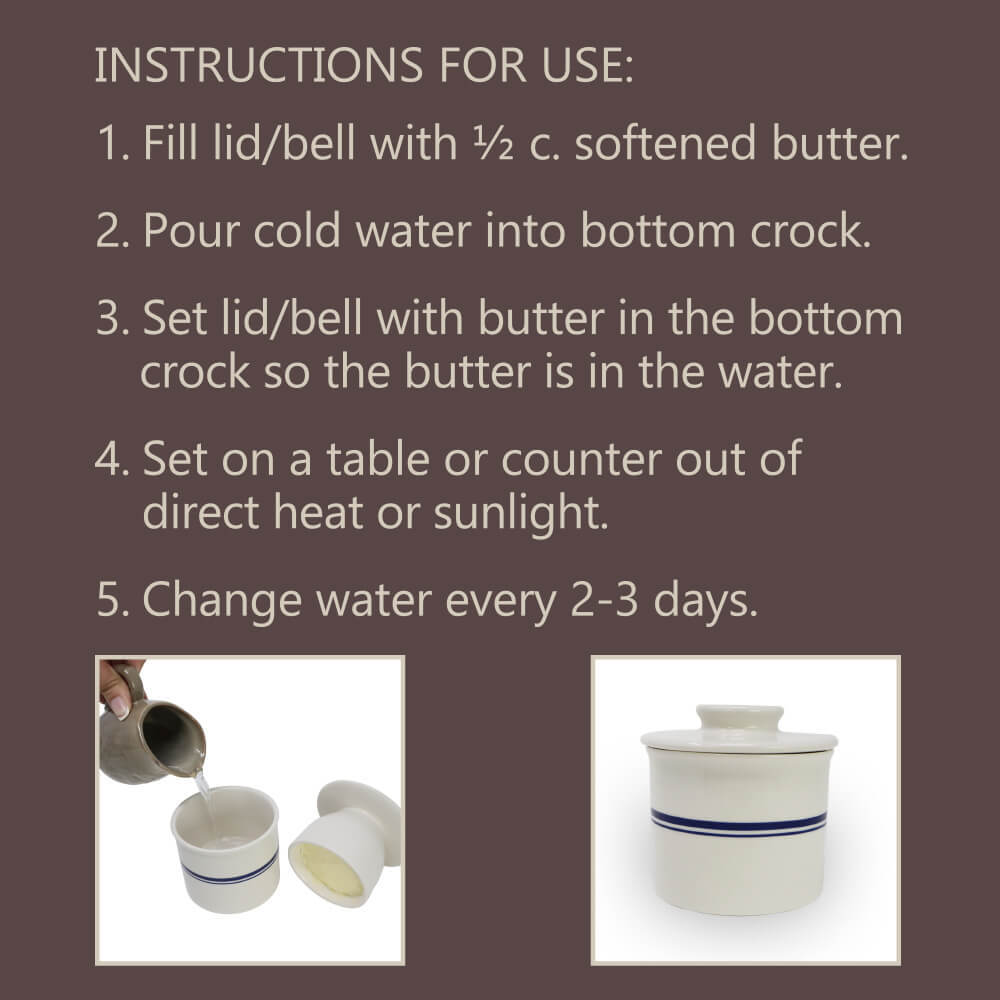 INSTRUCTIONS FOR USE:

1. Fill lid/bell with ½ c. softened butter.

2. Pour cold water into bottom crock.

3. Set lid/bell with butter in the bottom crock so the butter is in the water.

4. Set on a table or counter out of direct heat or sunlight.

5. Change water every 2-3 days.