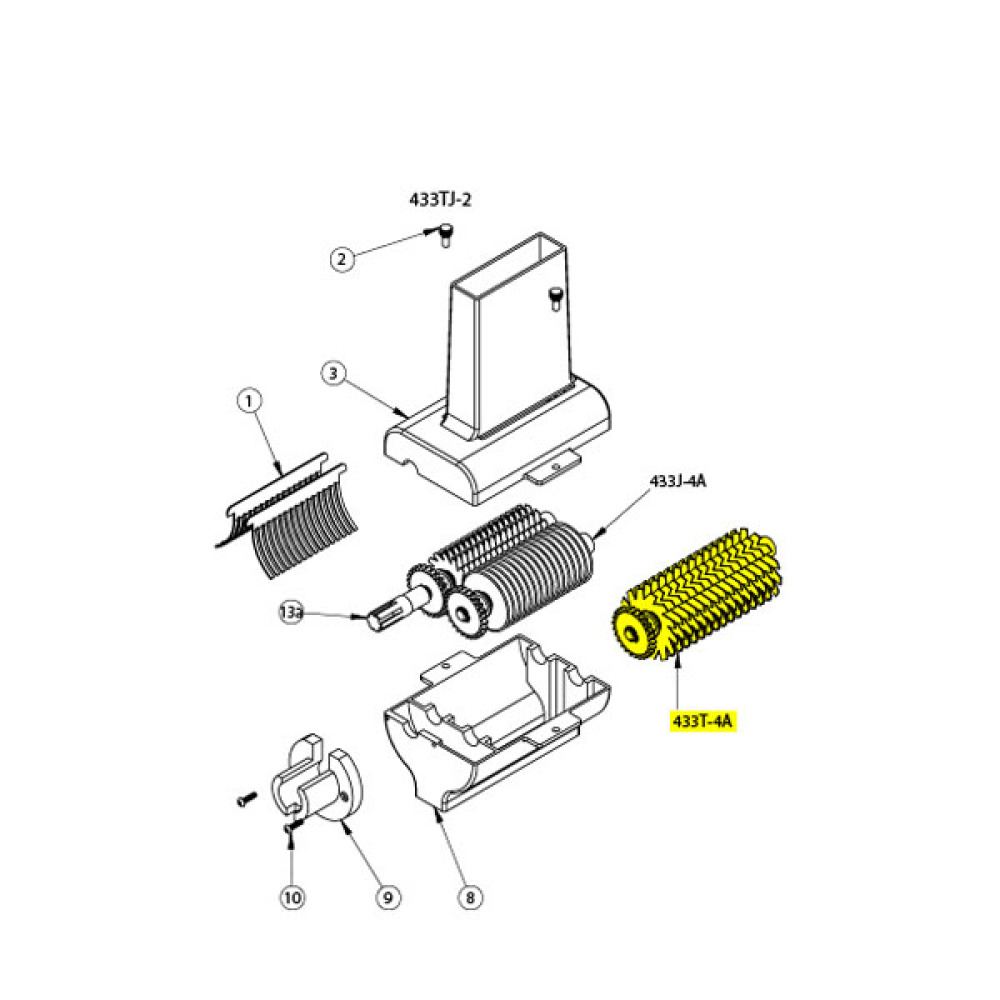 433TJ-2

2

3

1

433J-4A

13a

433T-4A

10

9

8