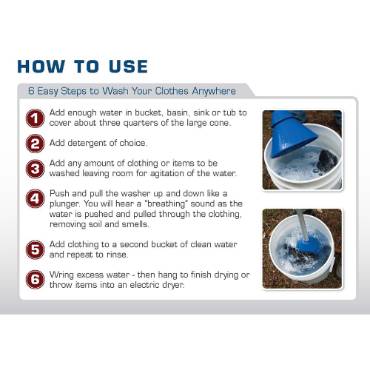 HOW TO USE

6 Easy Steps to Wash Your Clothes Anywhere

1 Add enough water in bucket, basin, sink or tub to cover about three quarters of the large cone.

2 Add detergent of choice.

3 Add any amount of clothing or items to be washed leaving room for agitation of the water.

4 Push and pull the washer up and down like a plunger. You will hear a "breathing" sound as the water is pushed and pulled through the clothing, removing soil and smells.

5 Add clothing to a second bucket of clean water and repeat to rinse.

6 Wring excess water - then hang to finish drying or throw items into an electric dryer.