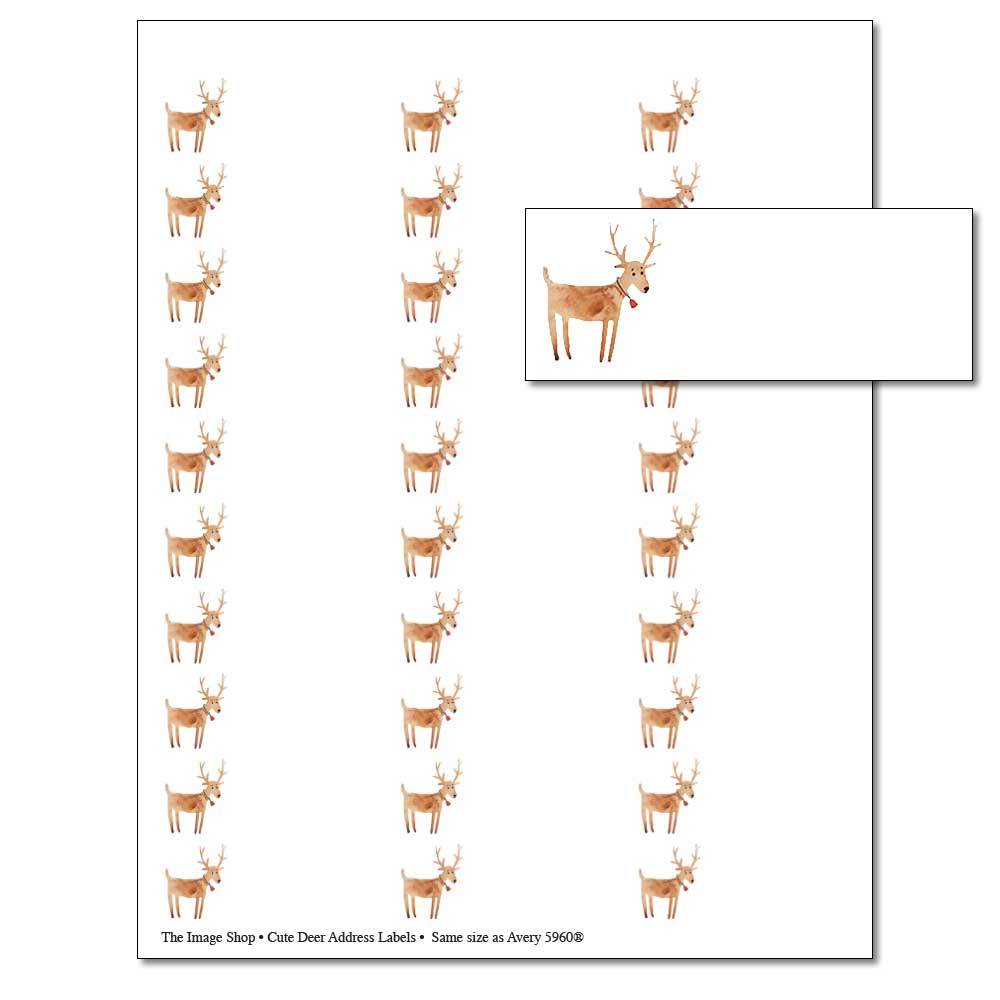 The Image Shop • Cute Deer Address Labels • Same size as Avery 5960®