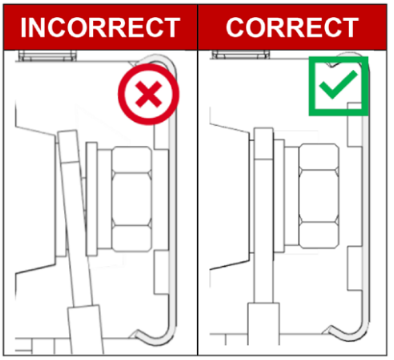 INCORRECT

CORRECT