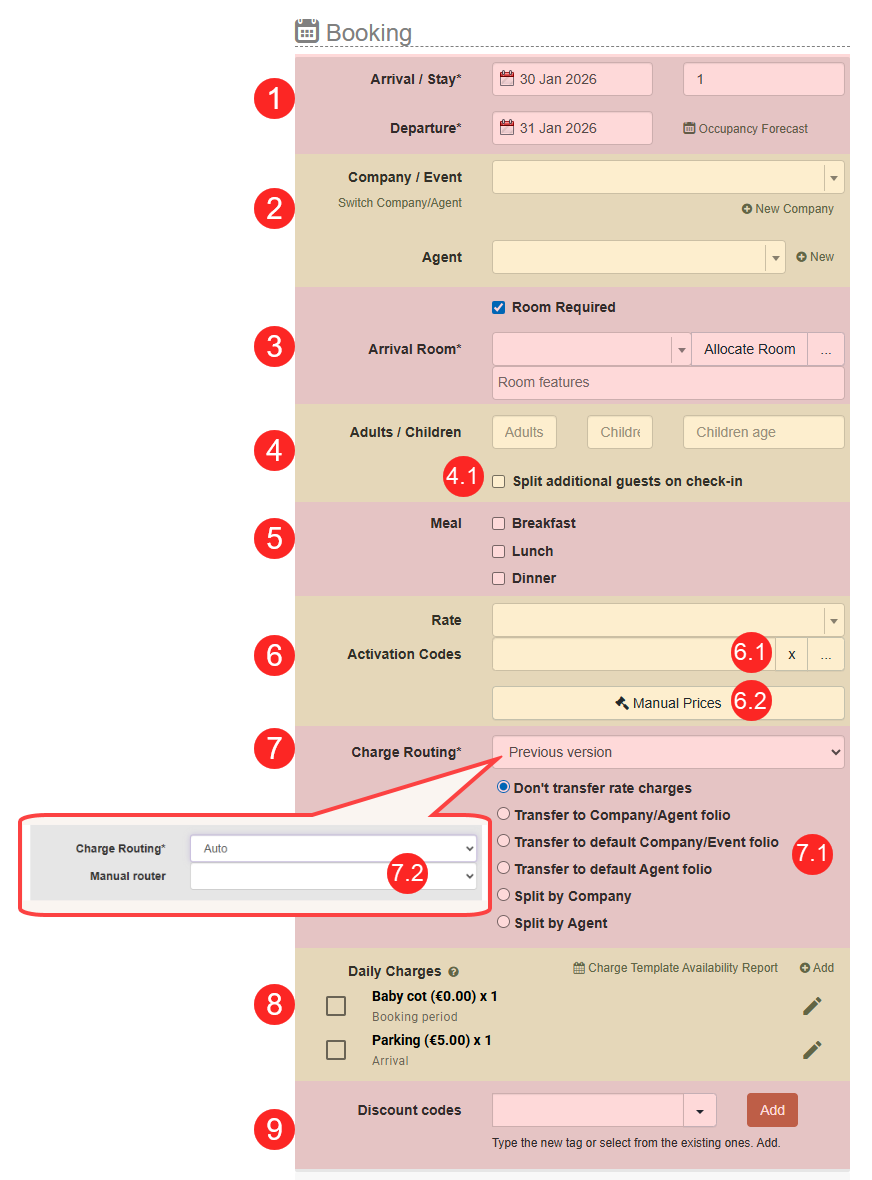 Booking

1
Arrival / Stay* 30 Jan 2026 1
Departure* 31 Jan 2026 Occupancy Forecast

2
Company / Event
Switch Company/Agent
New Company
Agent New

3
Room Required
Arrival Room* Allocate Room ...
Room features

4
Adults / Children Adults Childre Children age
4.1 Split additional guests on check-in

5
Meal
Breakfast
Lunch
Dinner

6
Rate
Activation Codes 6.1 x ...
Manual Prices 6.2

7
Charge Routing* Previous version
Don't transfer rate charges
Transfer to Company/Agent folio
Transfer to default Company/Event folio
Transfer to default Agent folio
Split by Company
Split by Agent
7.1

Charge Routing* Auto
Manual router
7.2

8
Daily Charges Charge Template Availability Report Add
Baby cot (€0.00) x 1
Booking period
Parking (€5.00) x 1
Arrival

9
Discount codes Add
Type the new tag or select from the existing ones. Add.