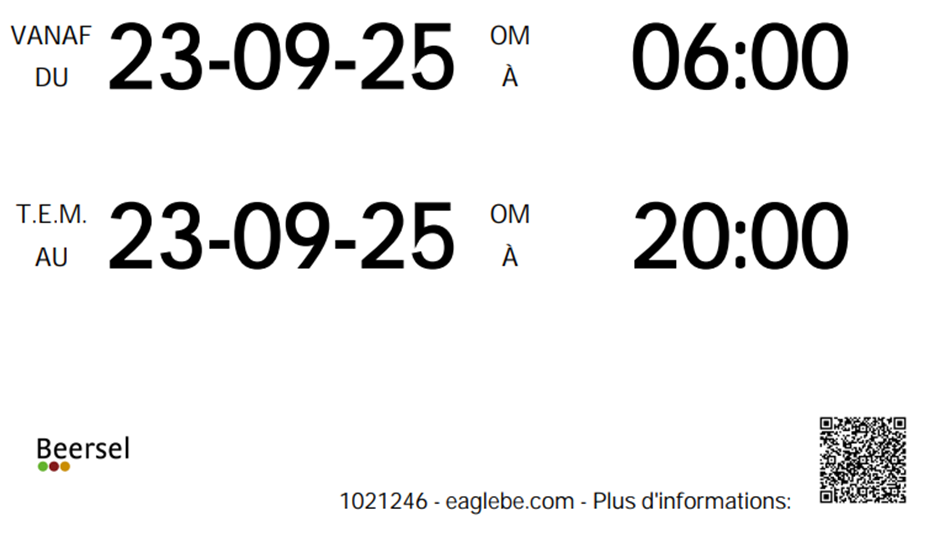 VANAF
DU
23-09-25
OM
À
06:00

T.E.M.
AU
23-09-25
OM
À
20:00

Beersel

1021246 - eaglebe.com - Plus d'informations: