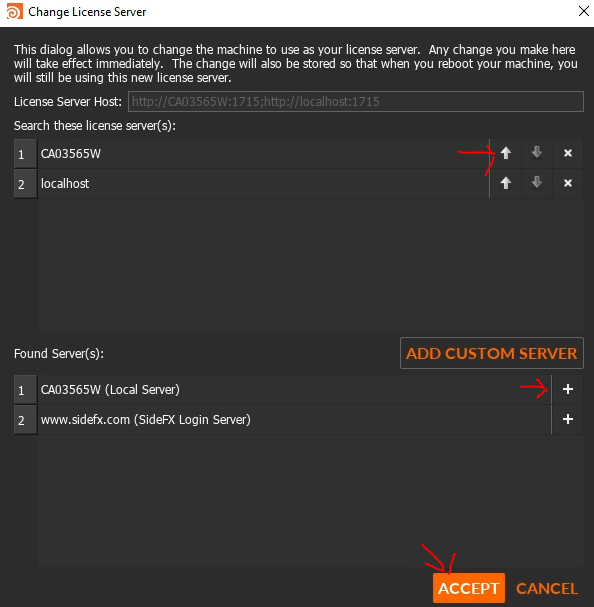 Change License Server

This dialog allows you to change the machine to use as your license server. Any change you make here will take effect immediately. The change will also be stored so that when you reboot your machine, you will still be using this new license server.

License Server Host: http://CA03565W:1715;http://localhost:1715

Search these license server(s):

1 CA03565W
2 localhost

Found Server(s):

ADD CUSTOM SERVER

1 CA03565W (Local Server) +
2 www.sidefx.com (SideFX Login Server) +

ACCEPT CANCEL