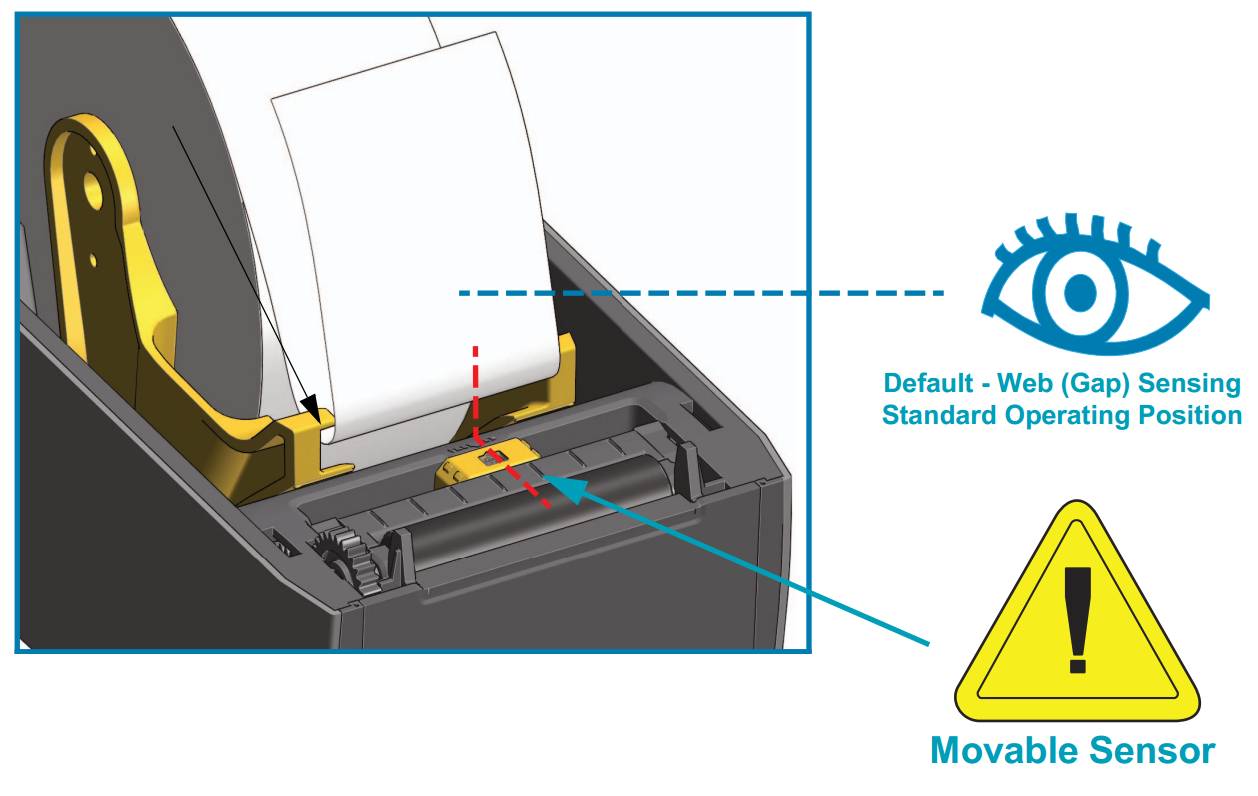 Default - Web (Gap) Sensing
Standard Operating Position

Movable Sensor