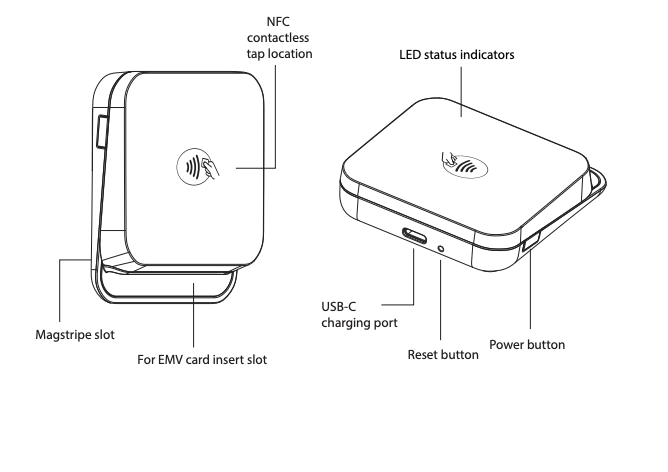 NFC contactless tap location

LED status indicators

Magstripe slot

For EMV card insert slot

USB-C charging port

Reset button

Power button