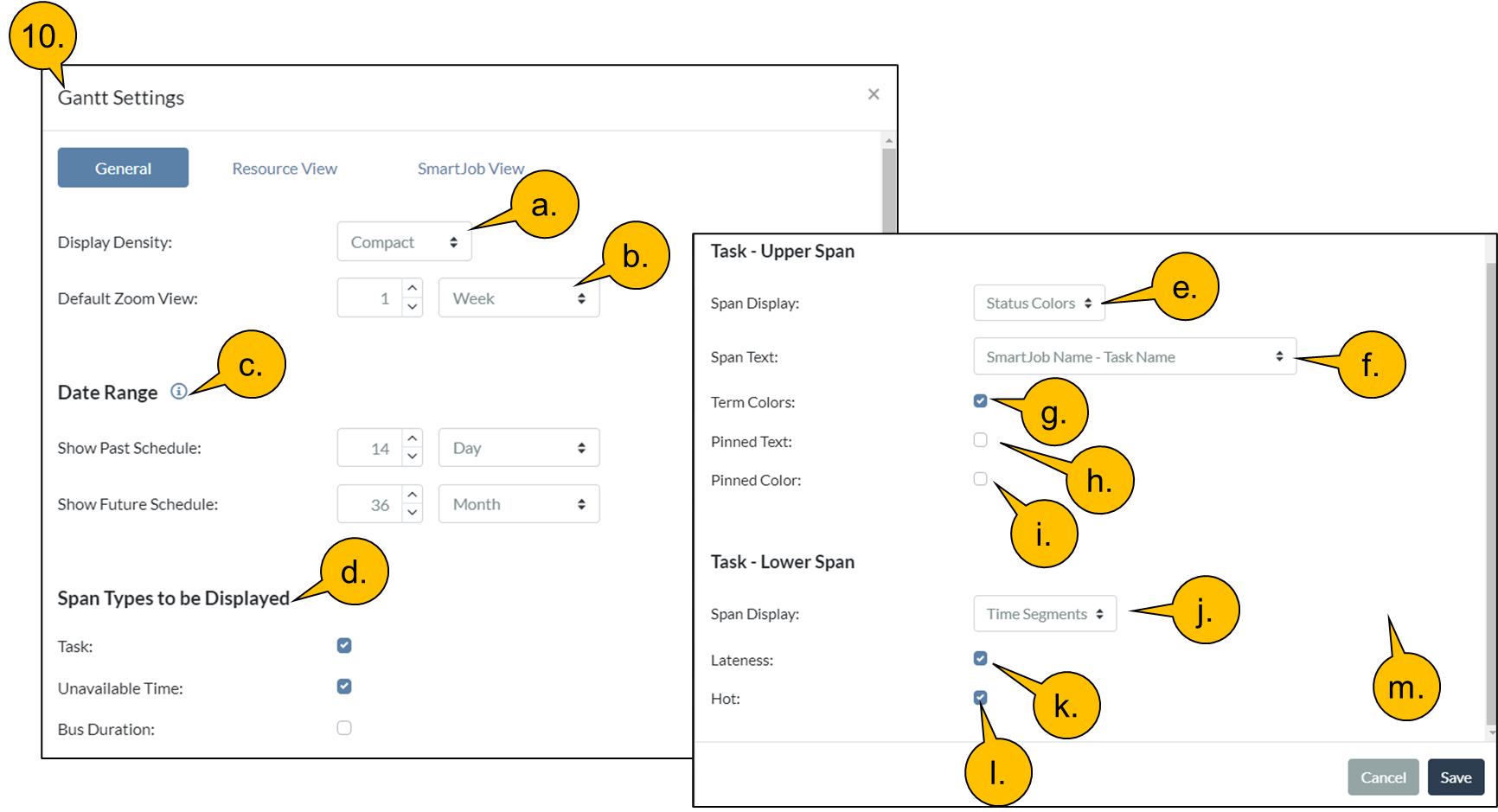 10.

Gantt Settings

×

General Resource View SmartJob View

a.

Display Density: Compact

b.

Default Zoom View: 1 Week

c.

Date Range

Show Past Schedule: 14 Day

Show Future Schedule: 36 Month

d.

Span Types to be Displayed

Task:

Unavailable Time:

Bus Duration:

Task - Upper Span

Span Display: Status Colors

e.

Span Text: SmartJob Name - Task Name

f.

Term Colors:

g.

Pinned Text:

h.

Pinned Color:

i.

Task - Lower Span

Span Display: Time Segments

j.

Lateness:

k.

Hot:

l.

m.

Cancel Save