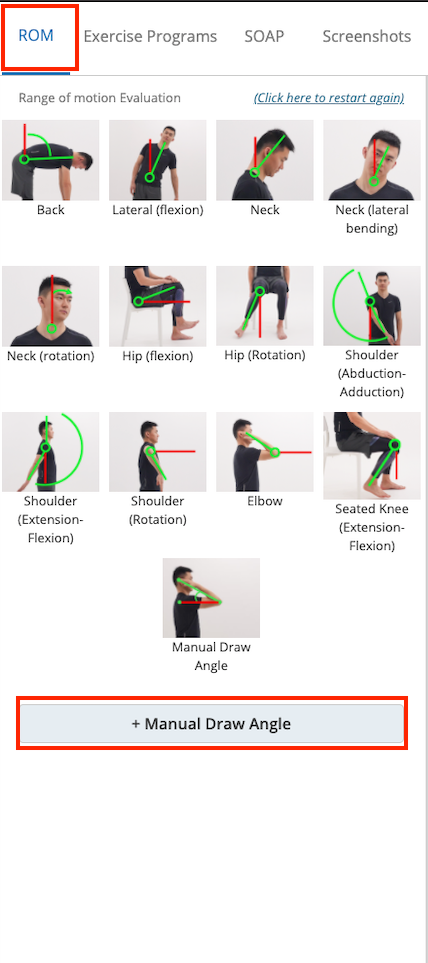 ROM Exercise Programs SOAP Screenshots

Range of motion Evaluation (Click here to restart again)

Back
Lateral (flexion)
Neck
Neck (lateral bending)
Neck (rotation)
Hip (flexion)
Hip (Rotation)
Shoulder (Abduction-Adduction)
Shoulder (Extension-Flexion)
Shoulder (Rotation)
Elbow
Seated Knee (Extension-Flexion)
Manual Draw Angle

+ Manual Draw Angle