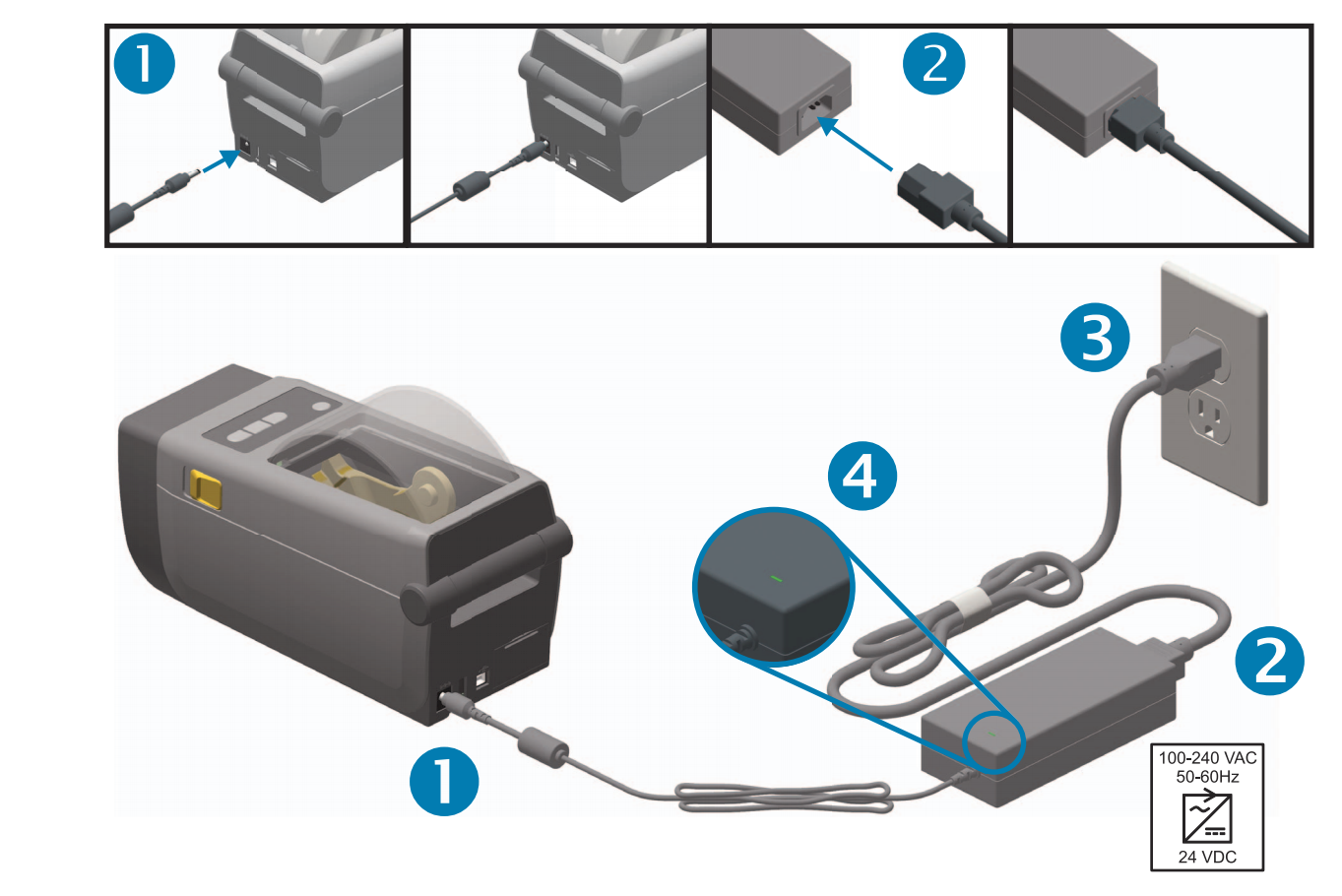 1
2
3
4
2
1
100-240 VAC
50-60Hz
24 VDC