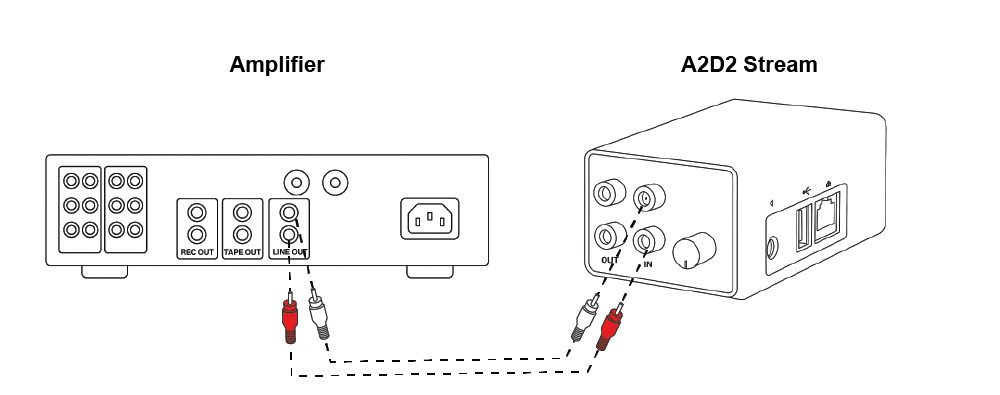 Amplifier

A2D2 Stream

REC OUT

TAPE OUT

LINE OUT

OUT

IN