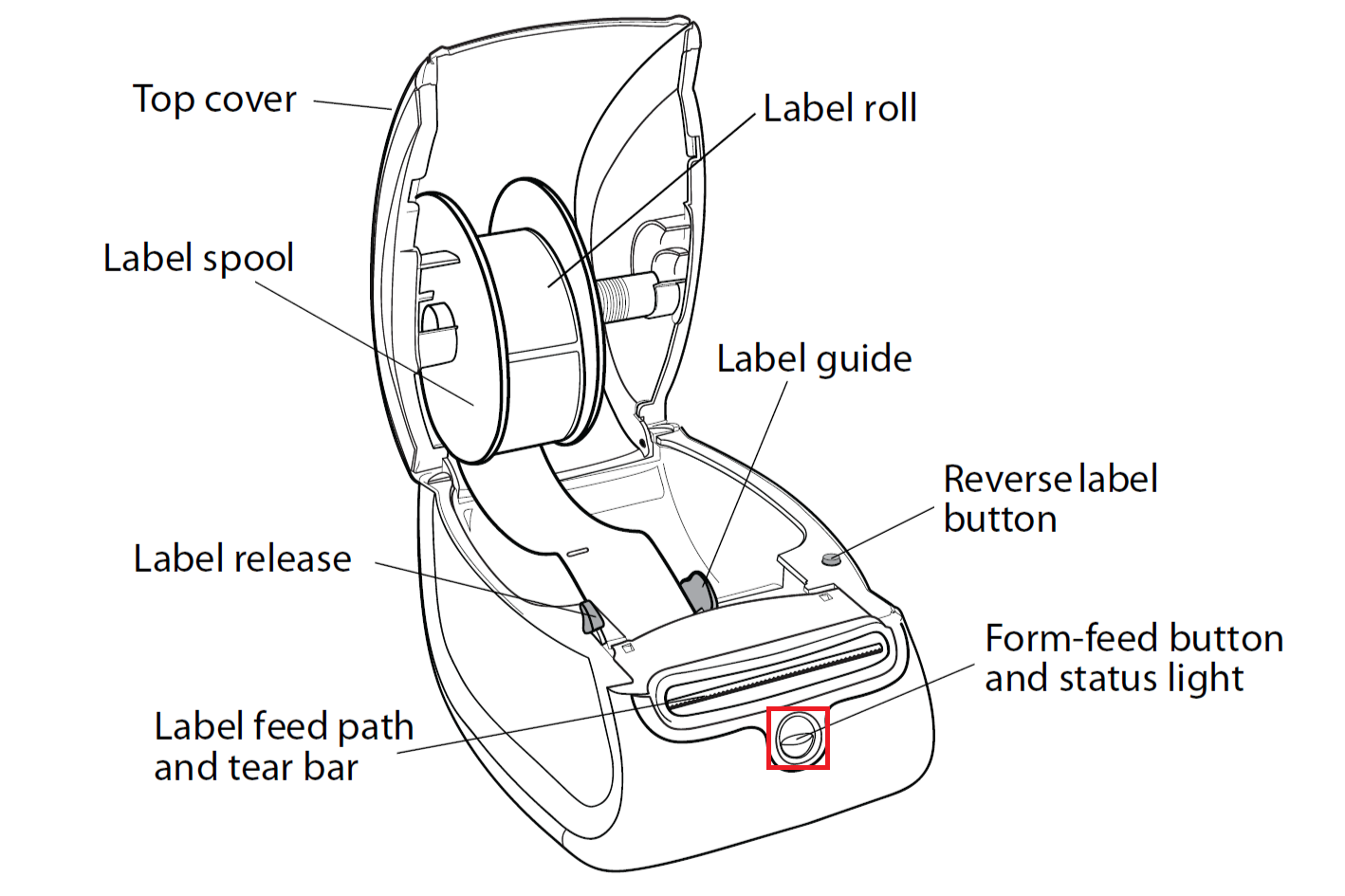 Top cover

Label roll

Label spool

Label guide

Reverse label button

Label release

Form-feed button and status light

Label feed path and tear bar