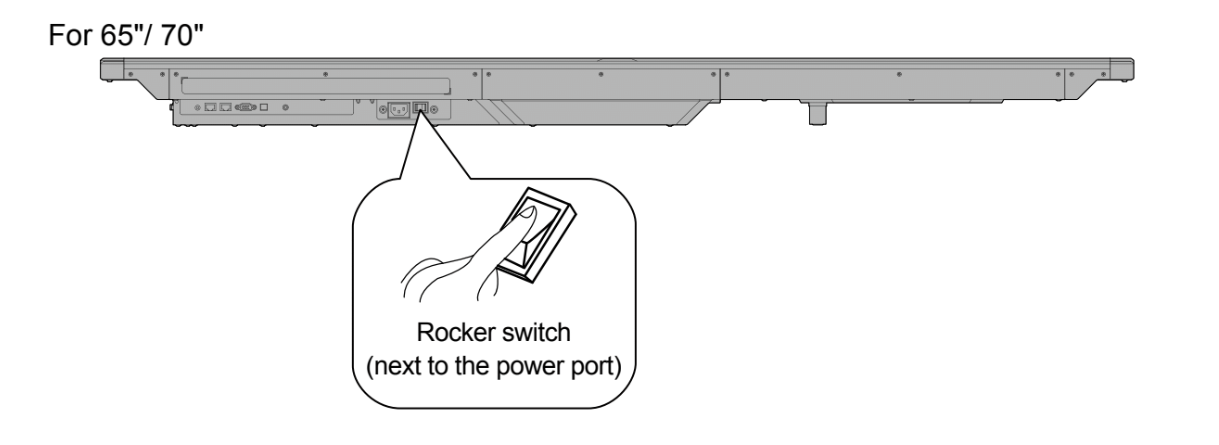 For 65"/ 70"

Rocker switch
(next to the power port)