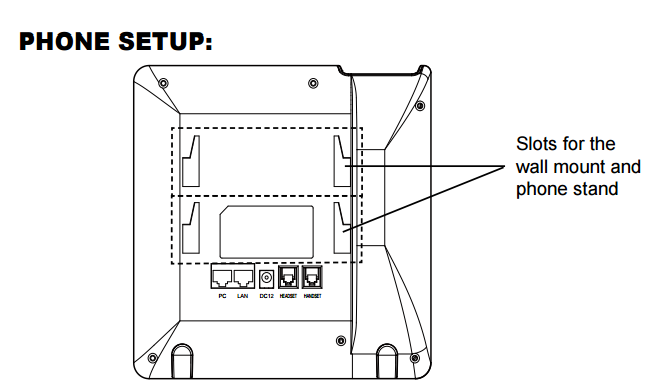 PHONE SETUP:

Slots for the wall mount and phone stand

PC LAN DC12 HEADSET HANDSET