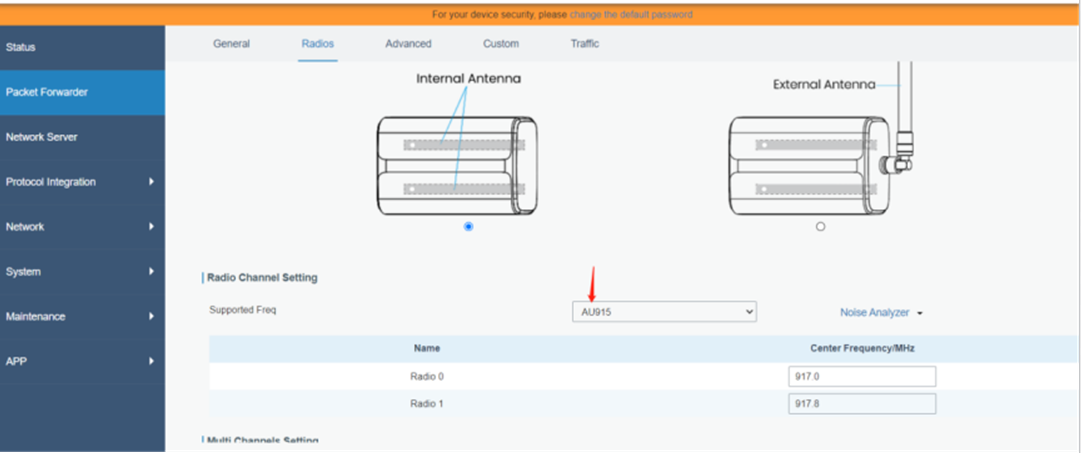 For your device security, please change the default password

Status
Packet Forwarder
Network Server
Protocol Integration
Network
System
Maintenance
APP

General Radios Advanced Custom Traffic

Internal Antenna

External Antenna

Radio Channel Setting

Supported Freq AU915

Noise Analyzer

| Name | Center Frequency/MHz |
|---|---|
| Radio 0 | 917.0 |
| Radio 1 | 917.8 |

Multi Channels Setting