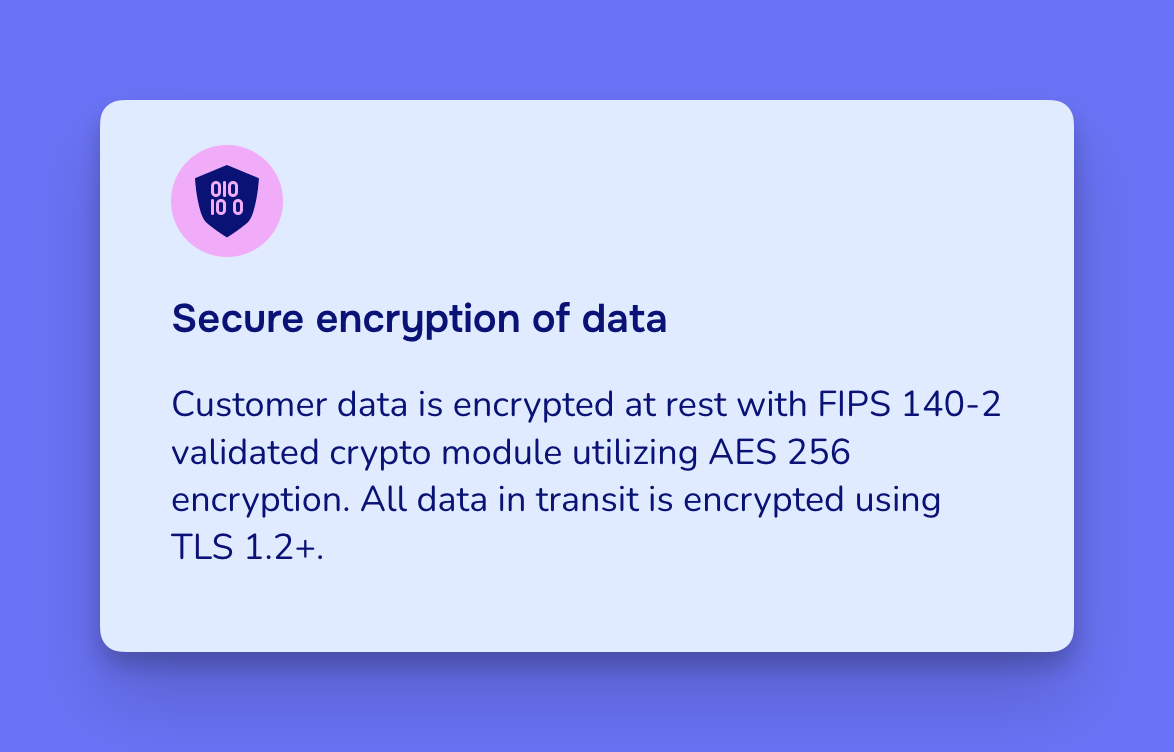 Secure encryption of data

Customer data is encrypted at rest with FIPS 140-2 validated crypto module utilizing AES 256 encryption. All data in transit is encrypted using TLS 1.2+.