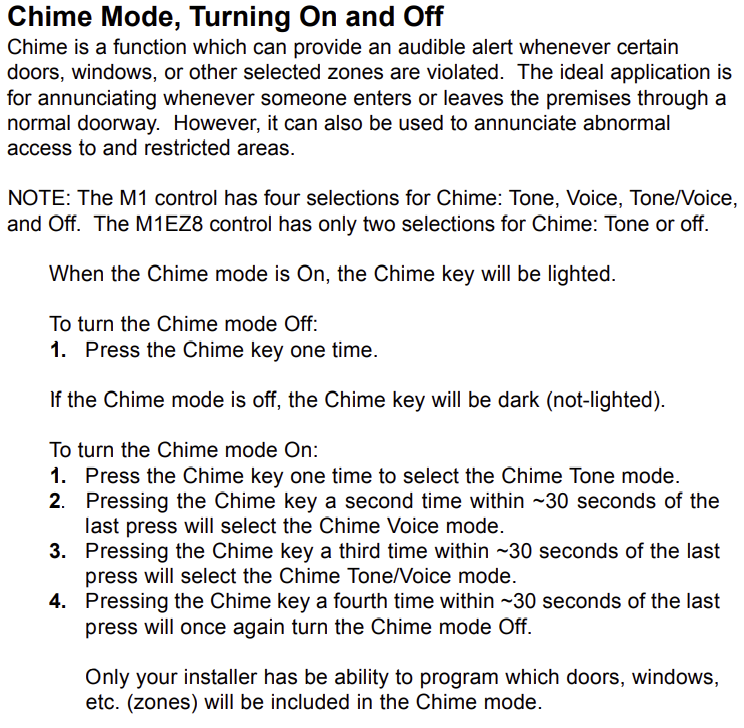 Chime Mode, Turning On and Off
Chime is a function which can provide an audible alert whenever certain doors, windows, or other selected zones are violated. The ideal application is for annunciating whenever someone enters or leaves the premises through a normal doorway. However, it can also be used to annunciate abnormal access to and restricted areas.

NOTE: The M1 control has four selections for Chime: Tone, Voice, Tone/Voice, and Off. The M1EZ8 control has only two selections for Chime: Tone or off.

When the Chime mode is On, the Chime key will be lighted.

To turn the Chime mode Off:
1. Press the Chime key one time.

If the Chime mode is off, the Chime key will be dark (not-lighted).

To turn the Chime mode On:
1. Press the Chime key one time to select the Chime Tone mode.
2. Pressing the Chime key a second time within ~30 seconds of the last press will select the Chime Voice mode.
3. Pressing the Chime key a third time within ~30 seconds of the last press will select the Chime Tone/Voice mode.
4. Pressing the Chime key a fourth time within ~30 seconds of the last press will once again turn the Chime mode Off.

Only your installer has be ability to program which doors, windows, etc. (zones) will be included in the Chime mode.