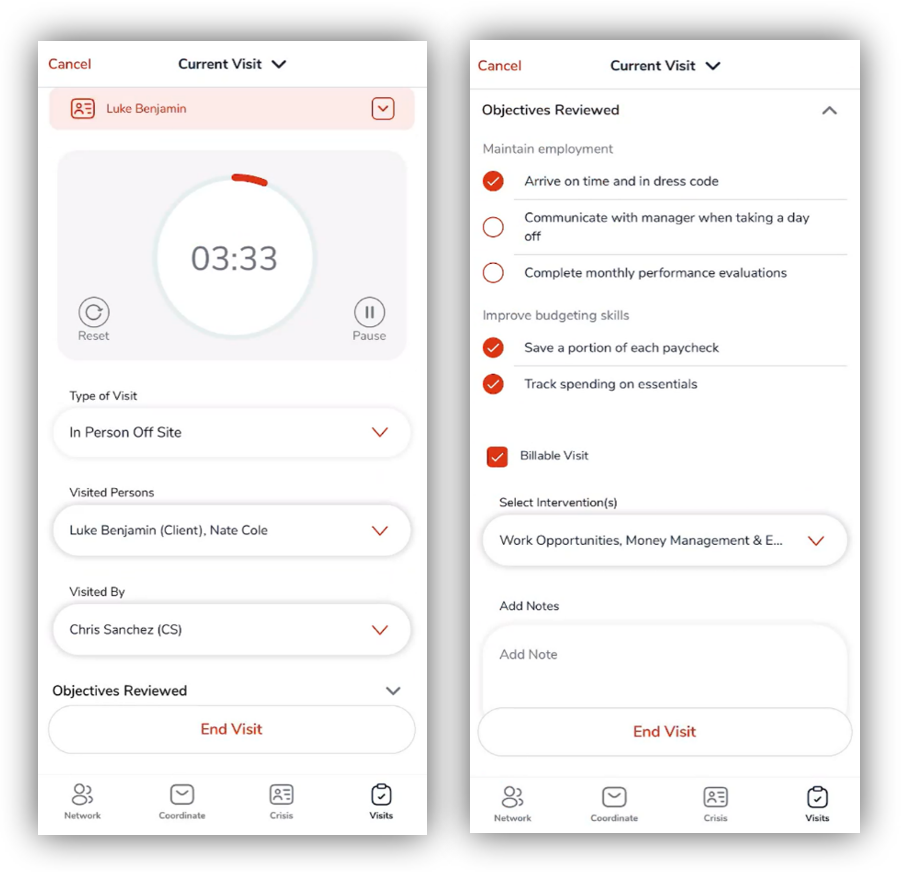 Cancel
Current Visit

Luke Benjamin

03:33

Reset
Pause

Type of Visit
In Person Off Site

Visited Persons
Luke Benjamin (Client), Nate Cole

Visited By
Chris Sanchez (CS)

Objectives Reviewed

End Visit

Network
Coordinate
Crisis
Visits

Cancel
Current Visit

Objectives Reviewed

Maintain employment
Arrive on time and in dress code
Communicate with manager when taking a day off
Complete monthly performance evaluations

Improve budgeting skills
Save a portion of each paycheck
Track spending on essentials

Billable Visit

Select Intervention(s)
Work Opportunities, Money Management & E...

Add Notes
Add Note

End Visit

Network
Coordinate
Crisis
Visits