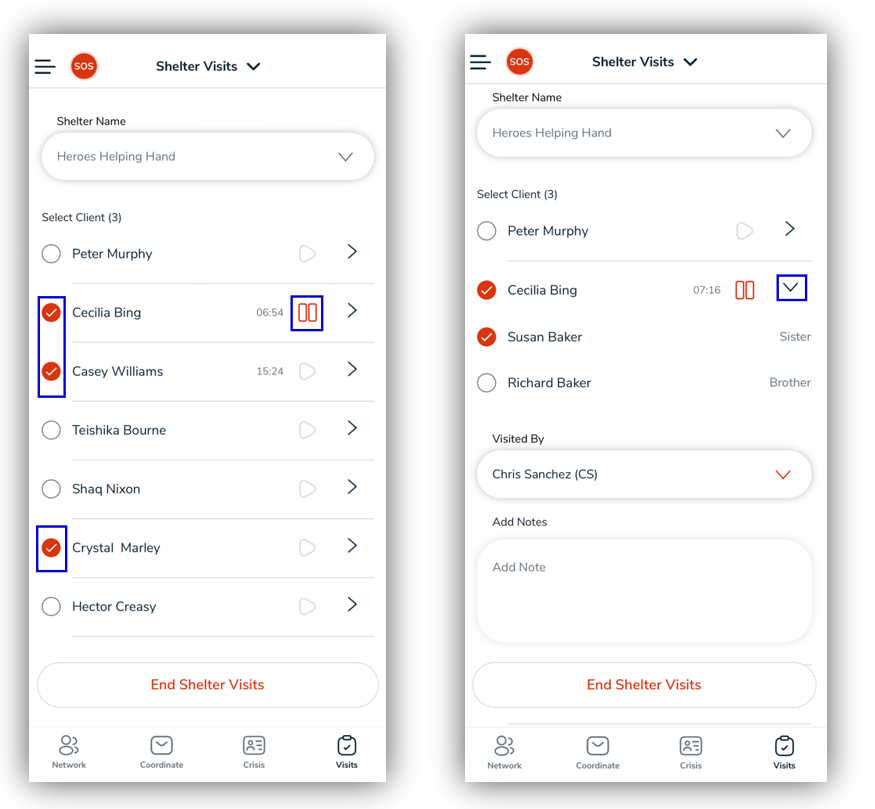 SOS Shelter Visits

Shelter Name

Heroes Helping Hand

Select Client (3)

Peter Murphy

Cecilia Bing 06:54

Casey Williams 15:24

Teishika Bourne

Shaq Nixon

Crystal Marley

Hector Creasy

End Shelter Visits

Network Coordinate Crisis Visits

SOS Shelter Visits

Shelter Name

Heroes Helping Hand

Select Client (3)

Peter Murphy

Cecilia Bing 07:16

Susan Baker Sister

Richard Baker Brother

Visited By

Chris Sanchez (CS)

Add Notes

Add Note

End Shelter Visits

Network Coordinate Crisis Visits