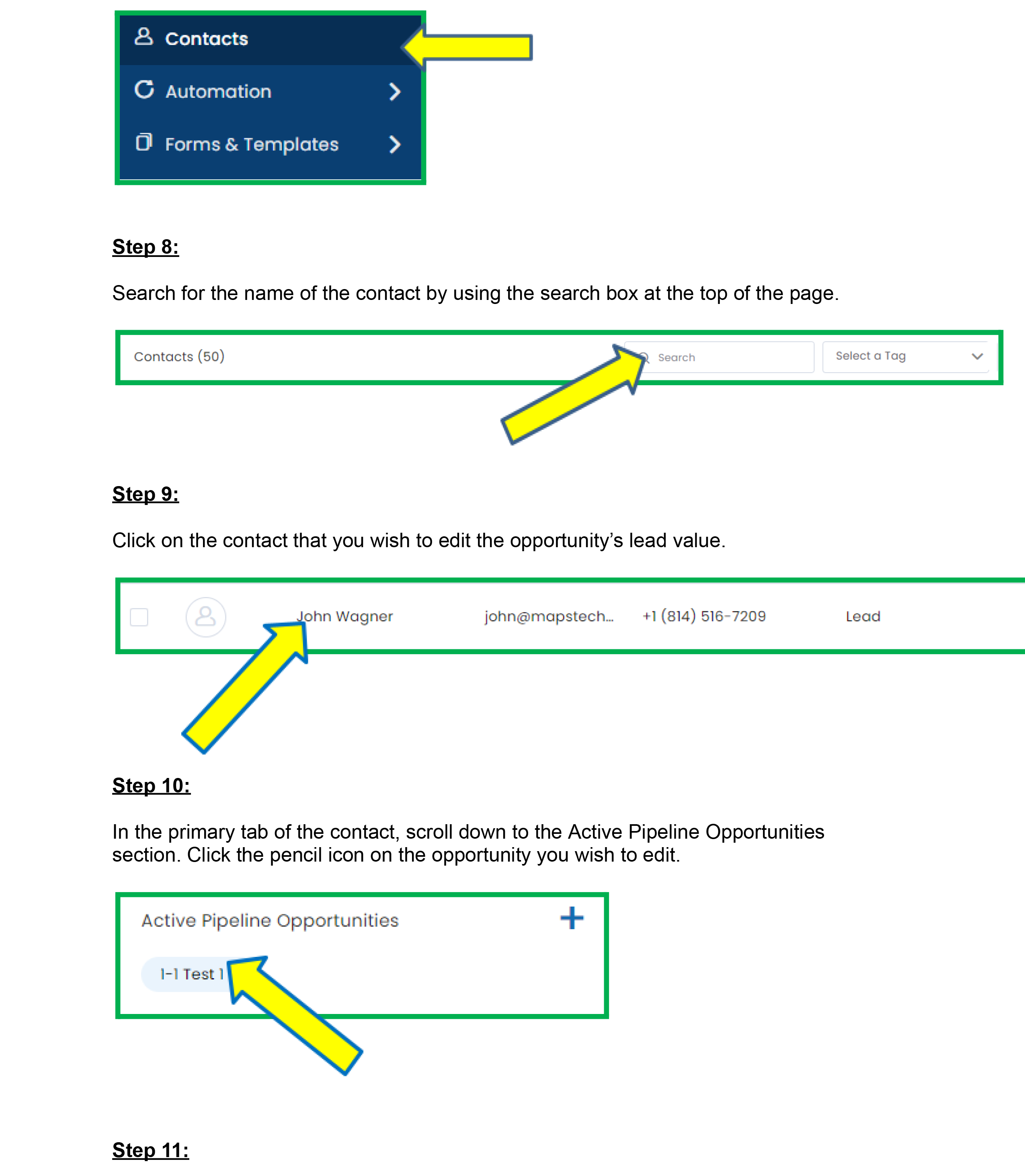 Contacts

Automation

Forms & Templates

Step 8:

Search for the name of the contact by using the search box at the top of the page.

Contacts (50)

Search

Select a Tag

Step 9:

Click on the contact that you wish to edit the opportunity's lead value.

John Wagner john@mapstech... +1 (814) 516-7209 Lead

Step 10:

In the primary tab of the contact, scroll down to the Active Pipeline Opportunities section. Click the pencil icon on the opportunity you wish to edit.

Active Pipeline Opportunities

+

1-1 Test 1

Step 11: