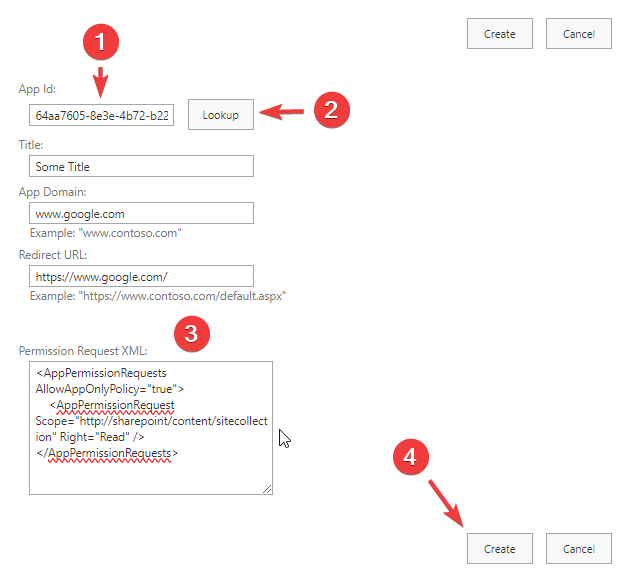 Create Cancel

1

App Id:

64aa7605-8e3e-4b72-b22

Lookup

2

Title:

Some Title

App Domain:

www.google.com

Example: "www.contoso.com"

Redirect URL:

https://www.google.com/

Example: "https://www.contoso.com/default.aspx"

3

Permission Request XML:

<AppPermissionRequests AllowAppOnlyPolicy="true">
<AppPermissionRequest Scope="http://sharepoint/content/sitecollection" Right="Read" />
</AppPermissionRequests>

4

Create Cancel