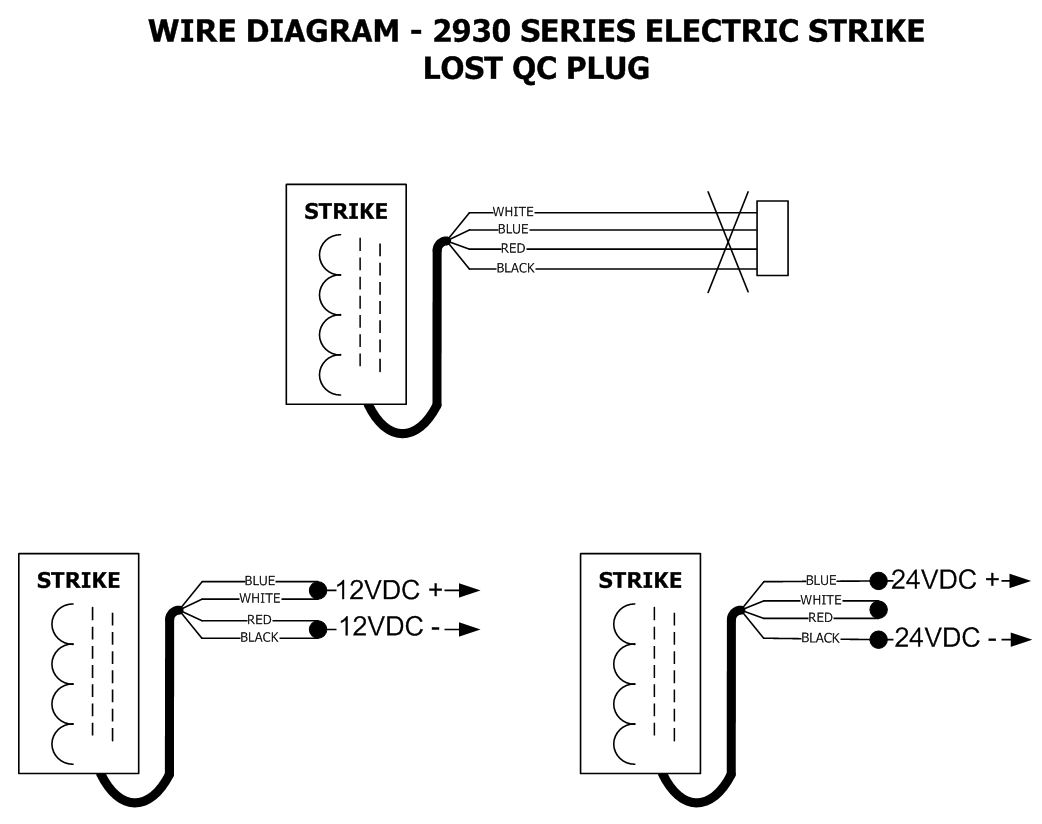 WIRE DIAGRAM - 2930 SERIES ELECTRIC STRIKE
LOST QC PLUG

STRIKE
WHITE
BLUE
RED
BLACK

STRIKE
BLUE
WHITE
RED
BLACK
12VDC +
12VDC -

STRIKE
BLUE
WHITE
RED
BLACK
24VDC +
24VDC -