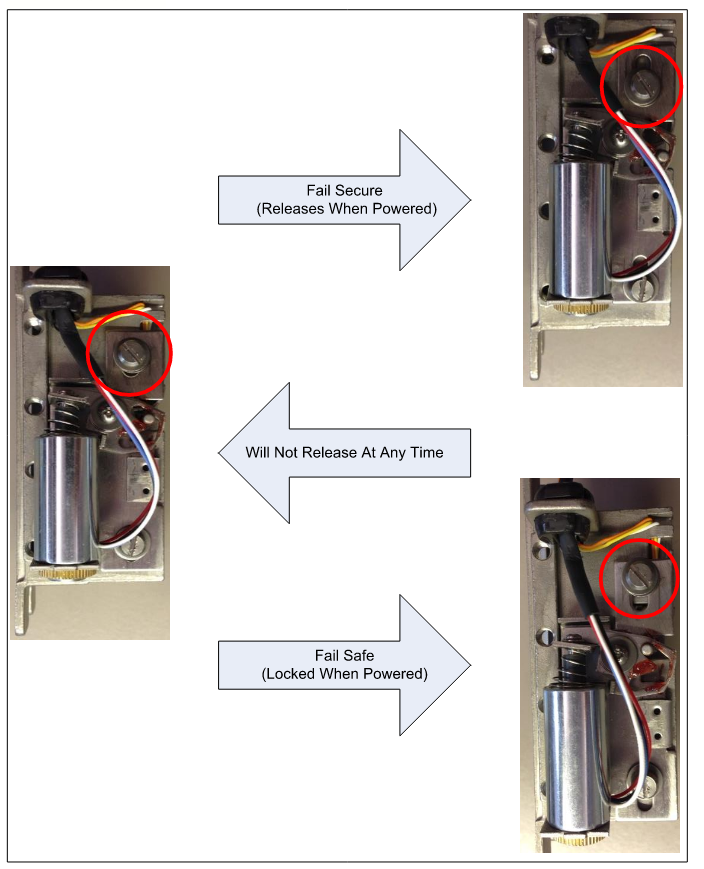 Fail Secure
(Releases When Powered)

Will Not Release At Any Time

Fail Safe
(Locked When Powered)