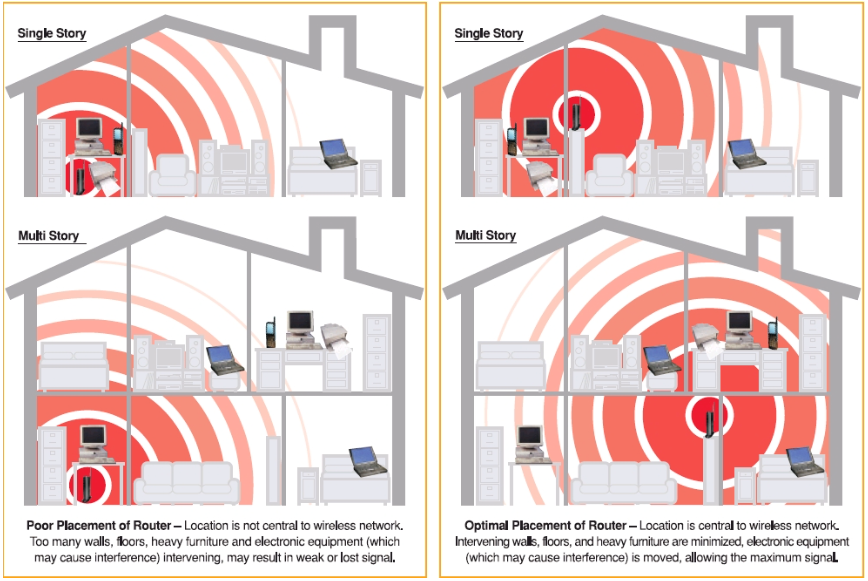 Single Story

Multi Story

Poor Placement of Router – Location is not central to wireless network. Too many walls, floors, heavy furniture and electronic equipment (which may cause interference) intervening, may result in weak or lost signal.

Single Story

Multi Story

Optimal Placement of Router – Location is central to wireless network. Intervening walls, floors, and heavy furniture are minimized, electronic equipment (which may cause interference) is moved, allowing the maximum signal.